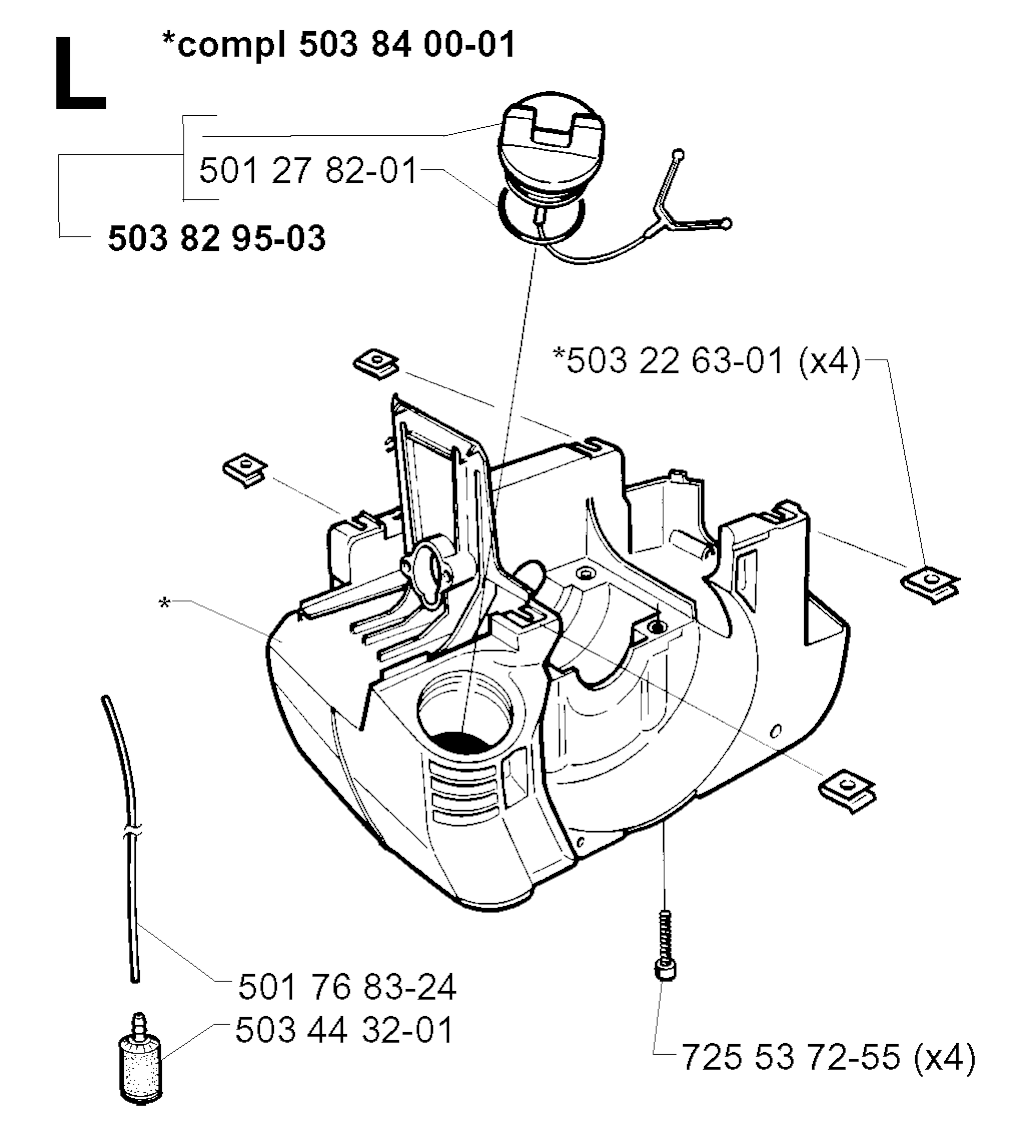 L

*compl 503 84 00-01

501 27 82-01

503 82 95-03

*503 22 63-01 (x4)

*

501 76 83-24

503 44 32-01

725 53 72-55 (x4)