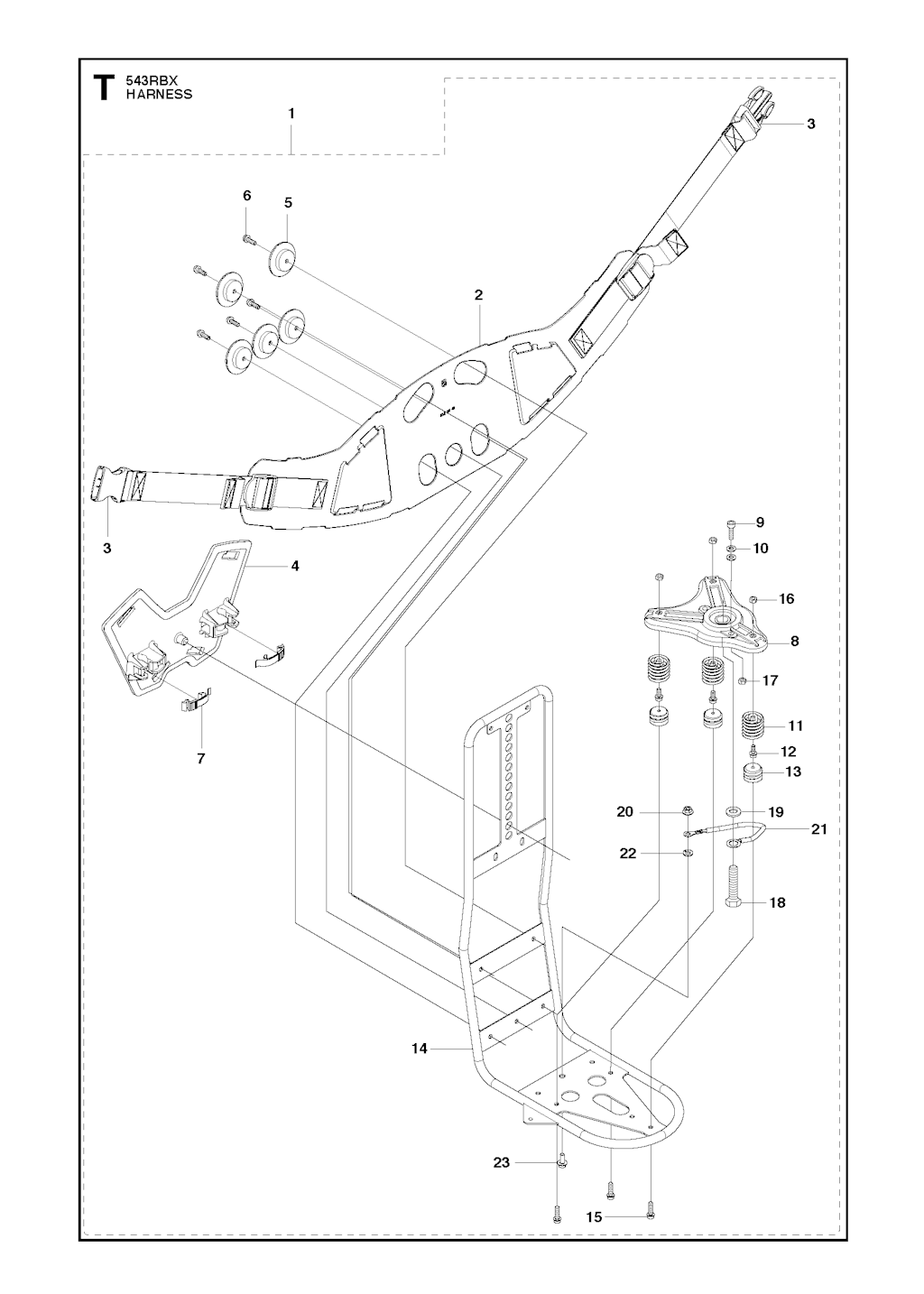 T 543RBX
HARNESS

1

3

6

5

2

3

4

7

9

10

16

8

17

11

12

13

20

19

21

22

18

14

23

15