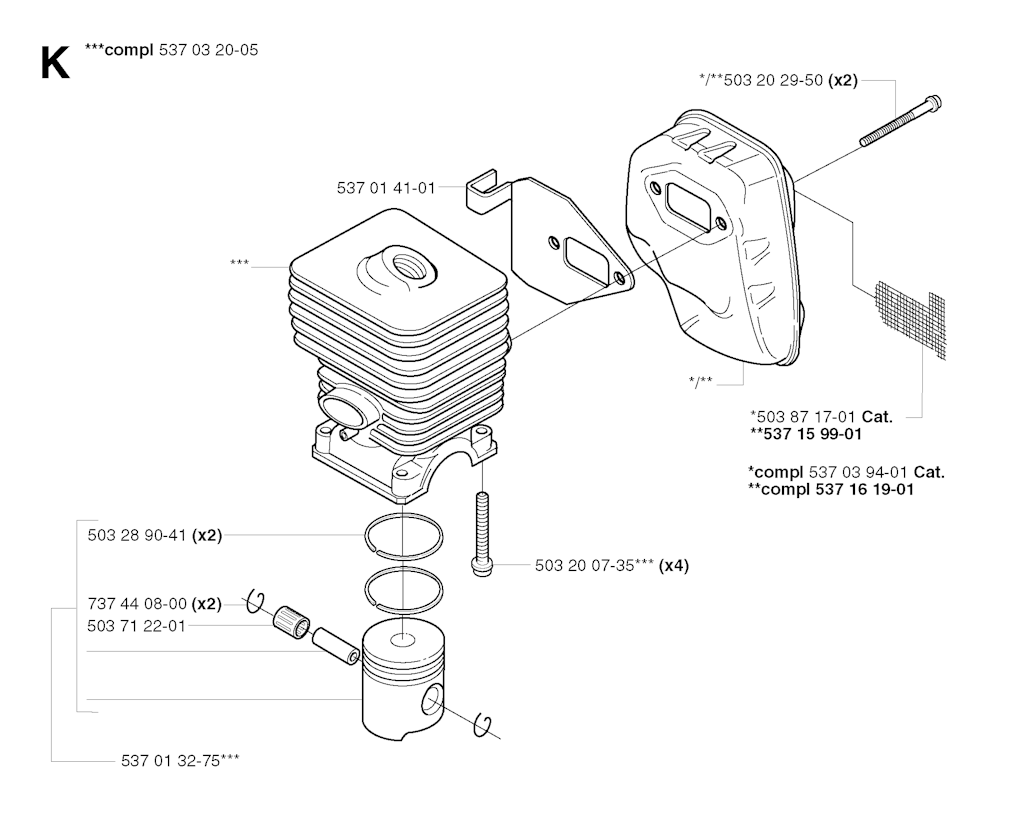 K ***compl 537 03 20-05

*/**503 20 29-50 (x2)

537 01 41-01

***

*/**

*503 87 17-01 Cat.
**537 15 99-01

*compl 537 03 94-01 Cat.
**compl 537 16 19-01

503 28 90-41 (x2)

503 20 07-35*** (x4)

737 44 08-00 (x2)
503 71 22-01

537 01 32-75***