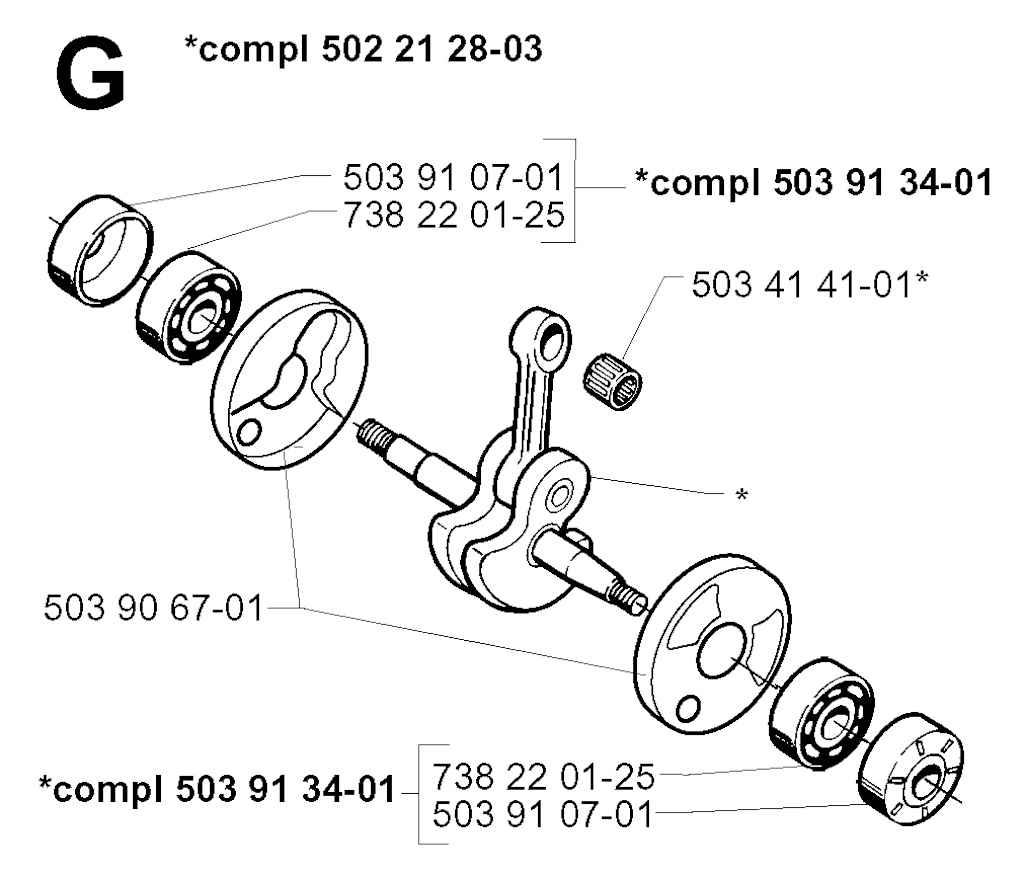 G *compl 502 21 28-03

503 91 07-01
738 22 01-25
*compl 503 91 34-01

503 41 41-01*

*

503 90 67-01

*compl 503 91 34-01
738 22 01-25
503 91 07-01