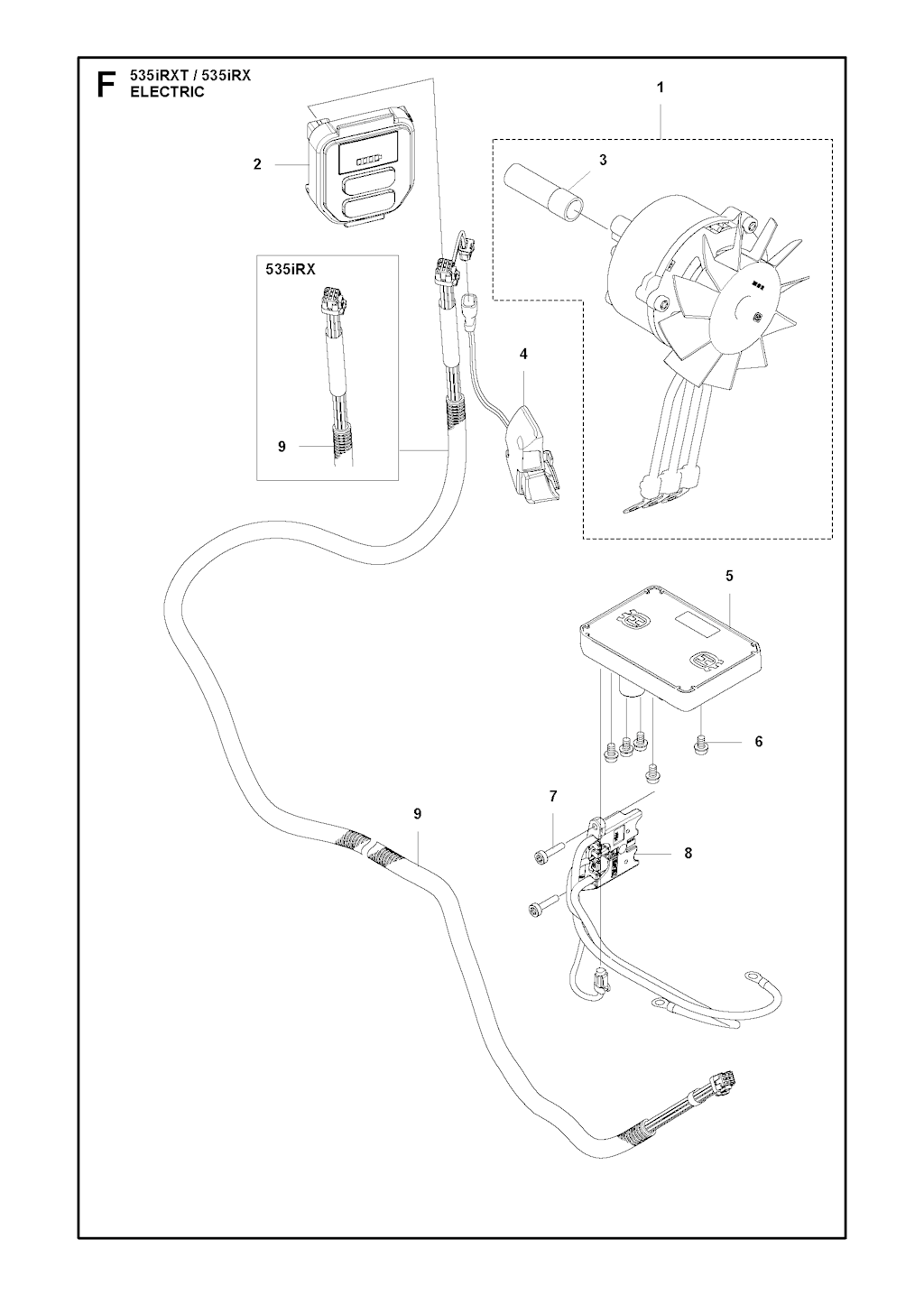 F 535iRXT / 535iRX
ELECTRIC

1

2

3

535iRX

4

9

5

6

7

9

8