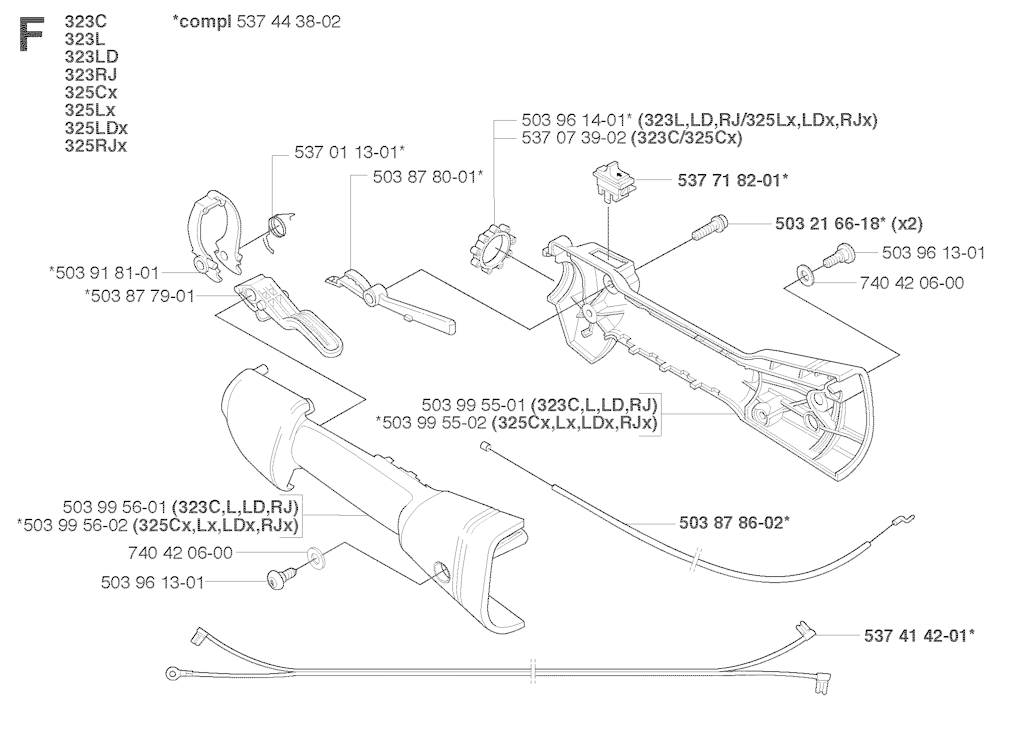 F

323C
323L
323LD
323RJ
325Cx
325Lx
325LDx
325RJx

*compl 537 44 38-02

503 96 14-01* (323L,LD,RJ/325Lx,LDx,RJx)
537 07 39-02 (323C/325Cx)

537 01 13-01*

503 87 80-01*

537 71 82-01*

503 21 66-18* (x2)

503 96 13-01

740 42 06-00

*503 91 81-01

*503 87 79-01

503 99 55-01 (323C,L,LD,RJ)
*503 99 55-02 (325Cx,Lx,LDx,RJx)

503 99 56-01 (323C,L,LD,RJ)
*503 99 56-02 (325Cx,Lx,LDx,RJx)

503 87 86-02*

740 42 06-00

503 96 13-01

537 41 42-01*