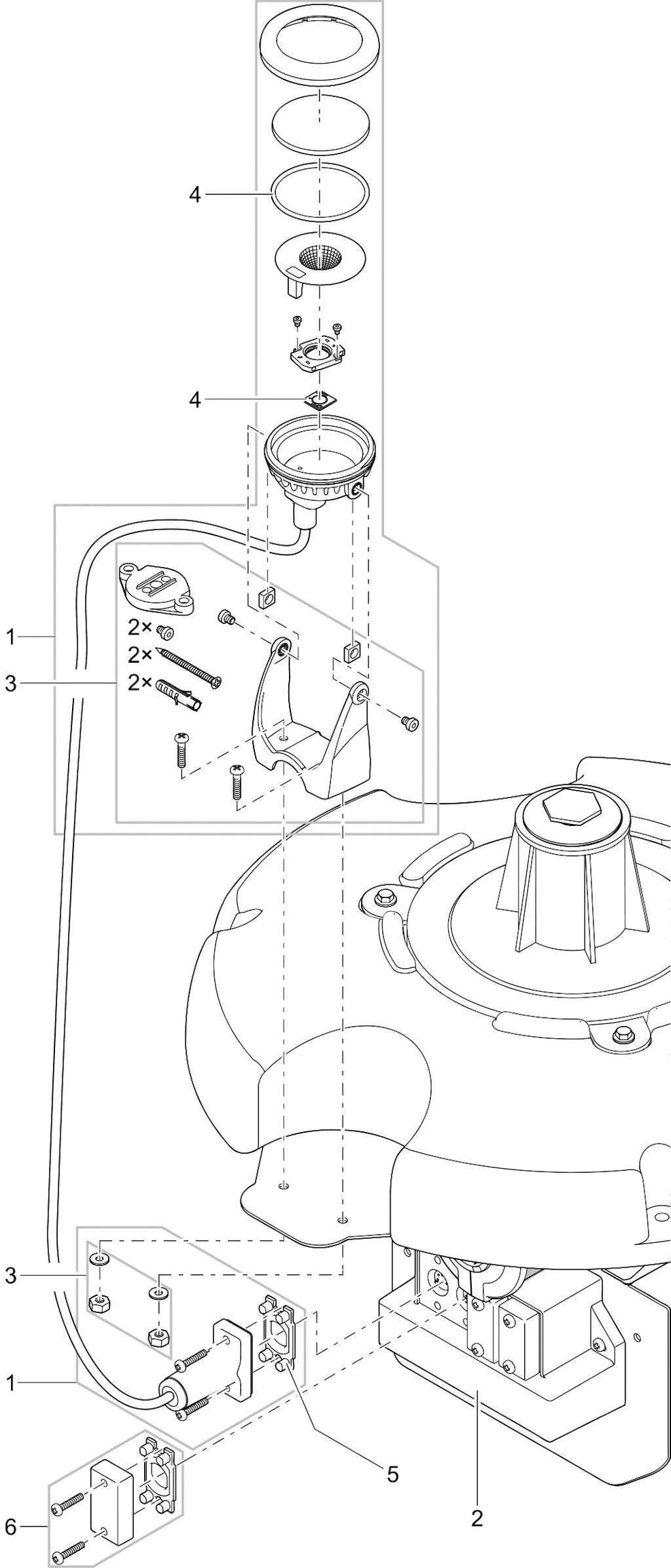 4
4
1
2×
2×
2×
3
3
1
5
2
6