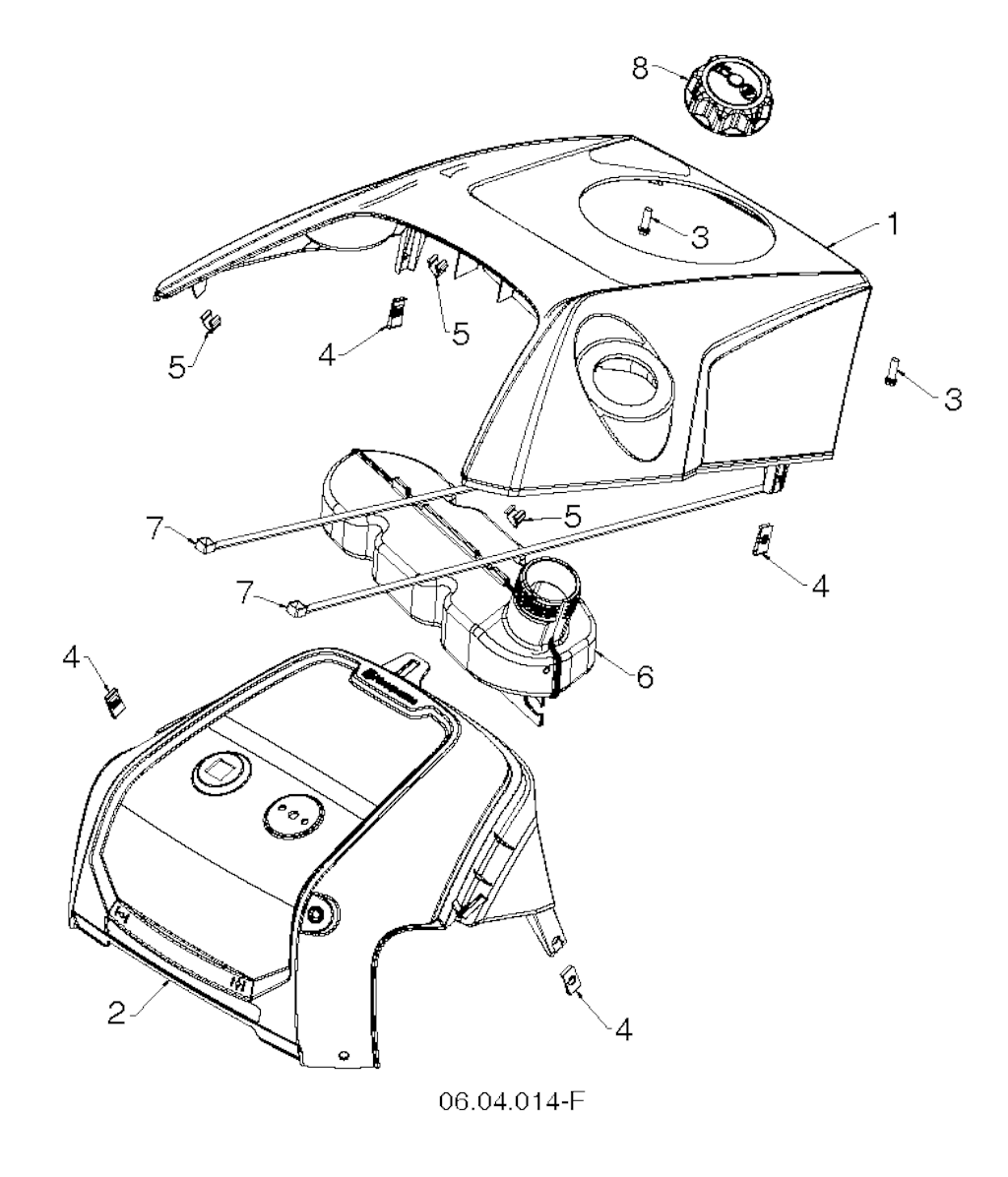 8
3
1
5
4
5
3
7
5
4
7
4
6
2
4
06.04.014-F