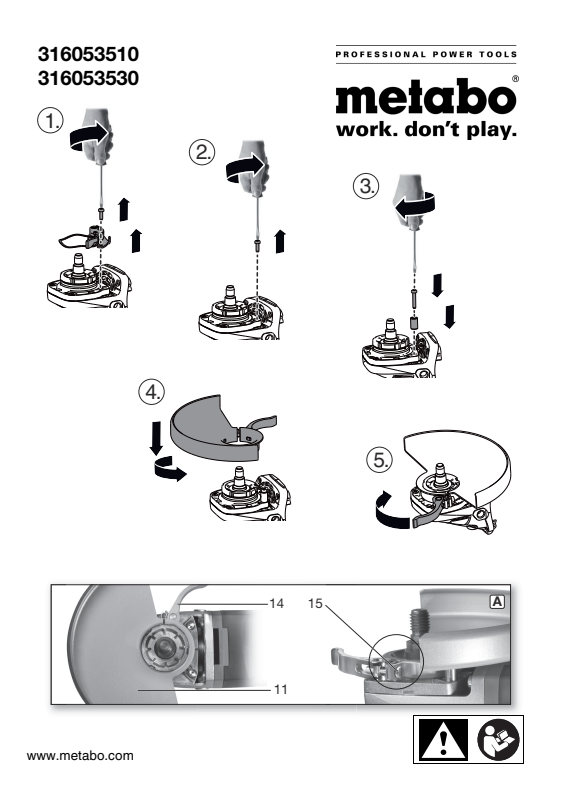 316053510
316053530

PROFESSIONAL POWER TOOLS

metabo®
work. don't play.

1.

2.

3.

4.

5.

14

15

A

11

www.metabo.com