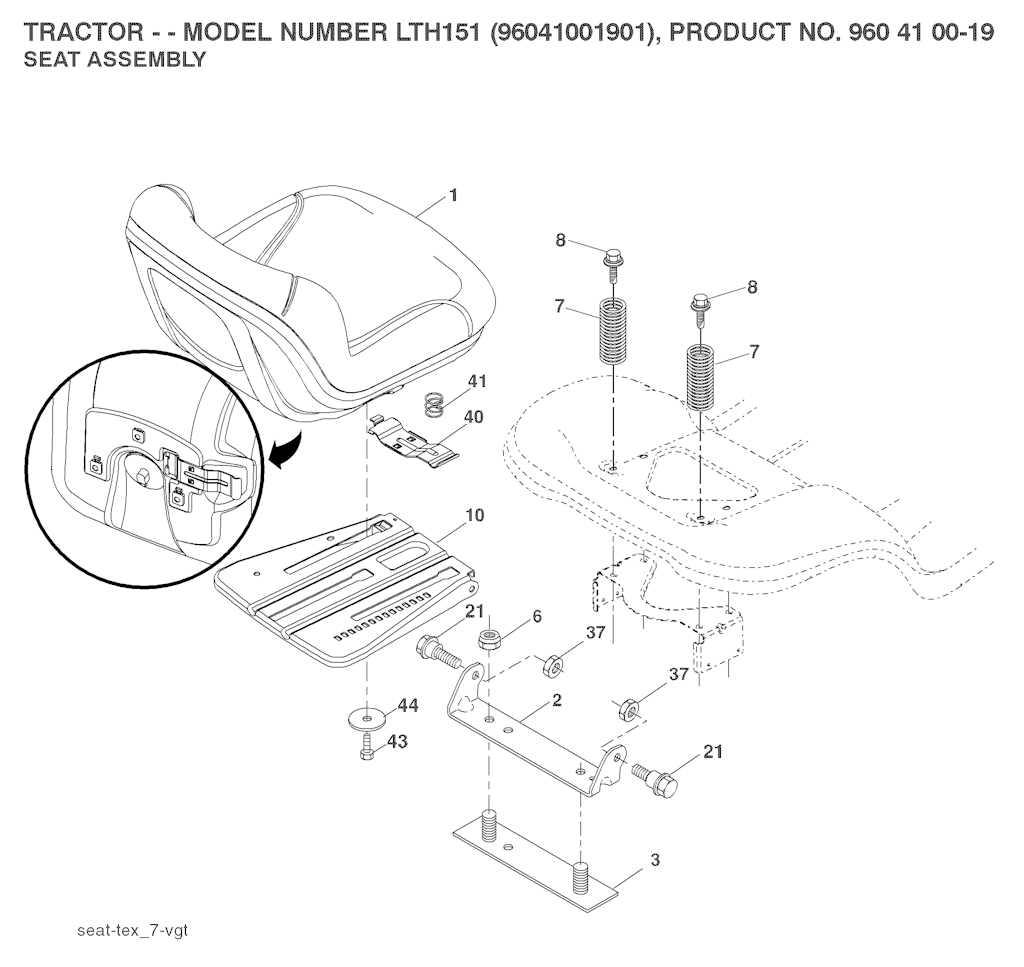 TRACTOR - - MODEL NUMBER LTH151 (96041001901), PRODUCT NO. 960 41 00-19
SEAT ASSEMBLY

1
8
8
7
7
41
40
10
21
6
37
37
2
44
43
21
3

seat-tex_7-vgt