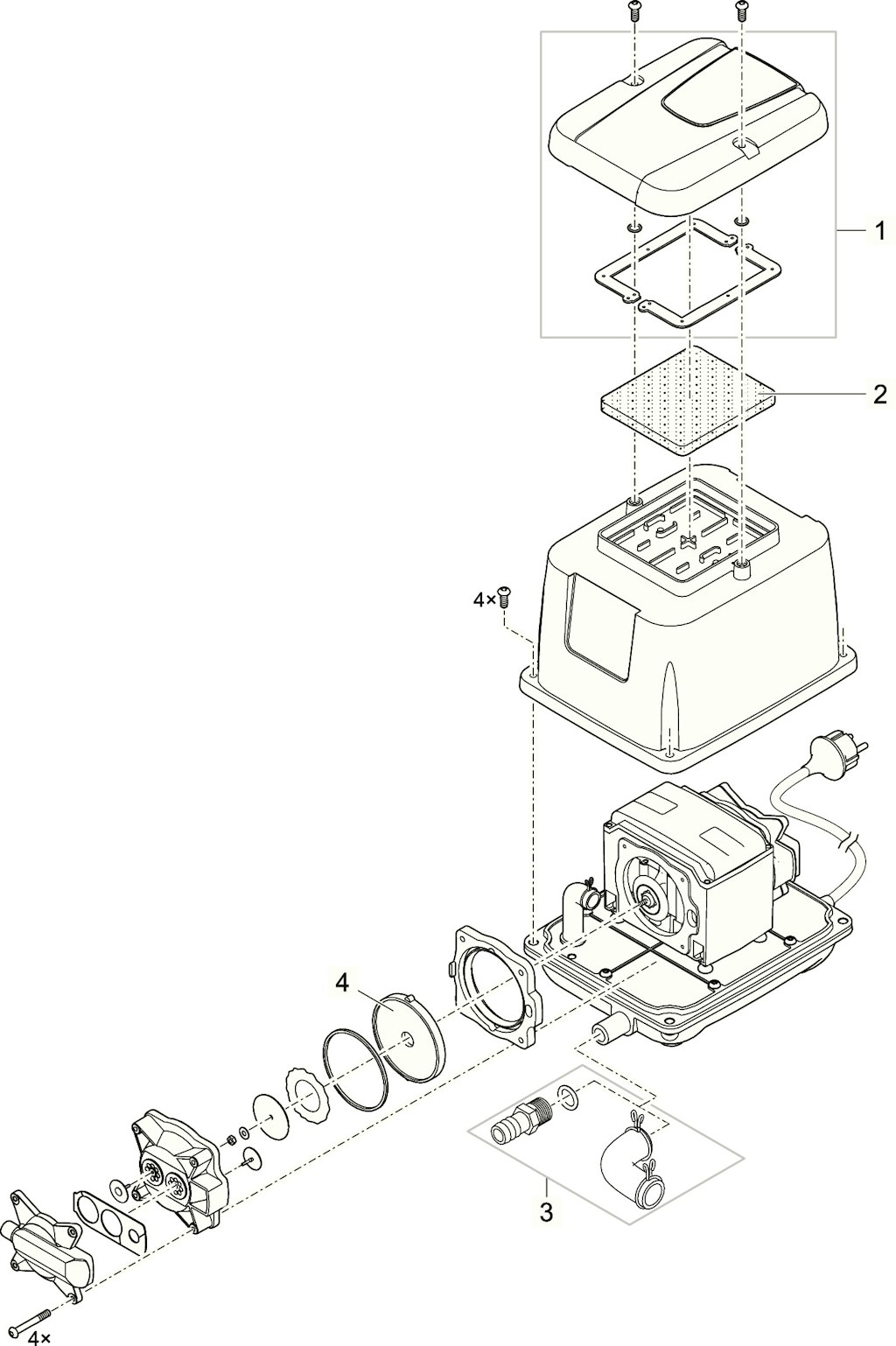 1
2
4×
4
3
4×