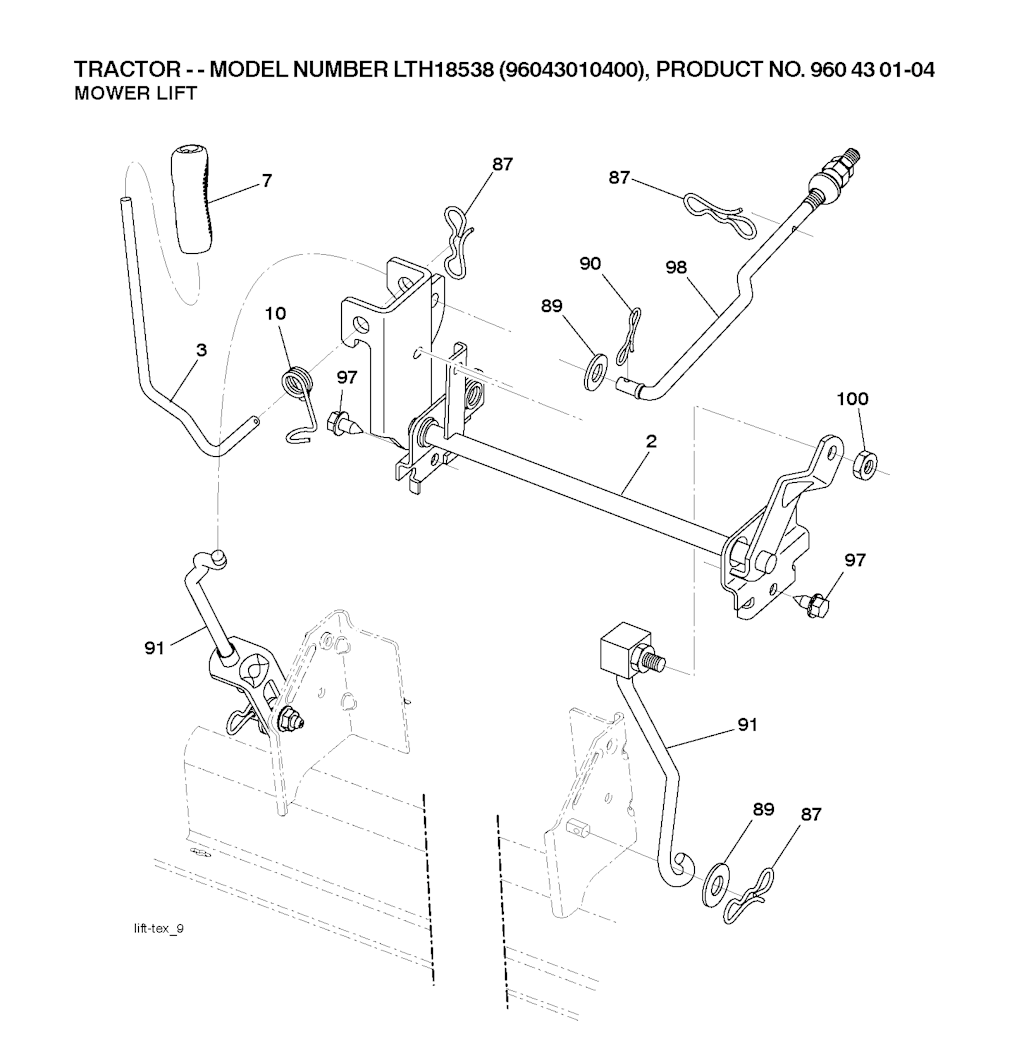 TRACTOR - - MODEL NUMBER LTH18538 (96043010400), PRODUCT NO. 960 43 01-04
MOWER LIFT

7
87
87
90
98
89
10
3
97
100
2
97
91
91
89
87

lift-tex_9