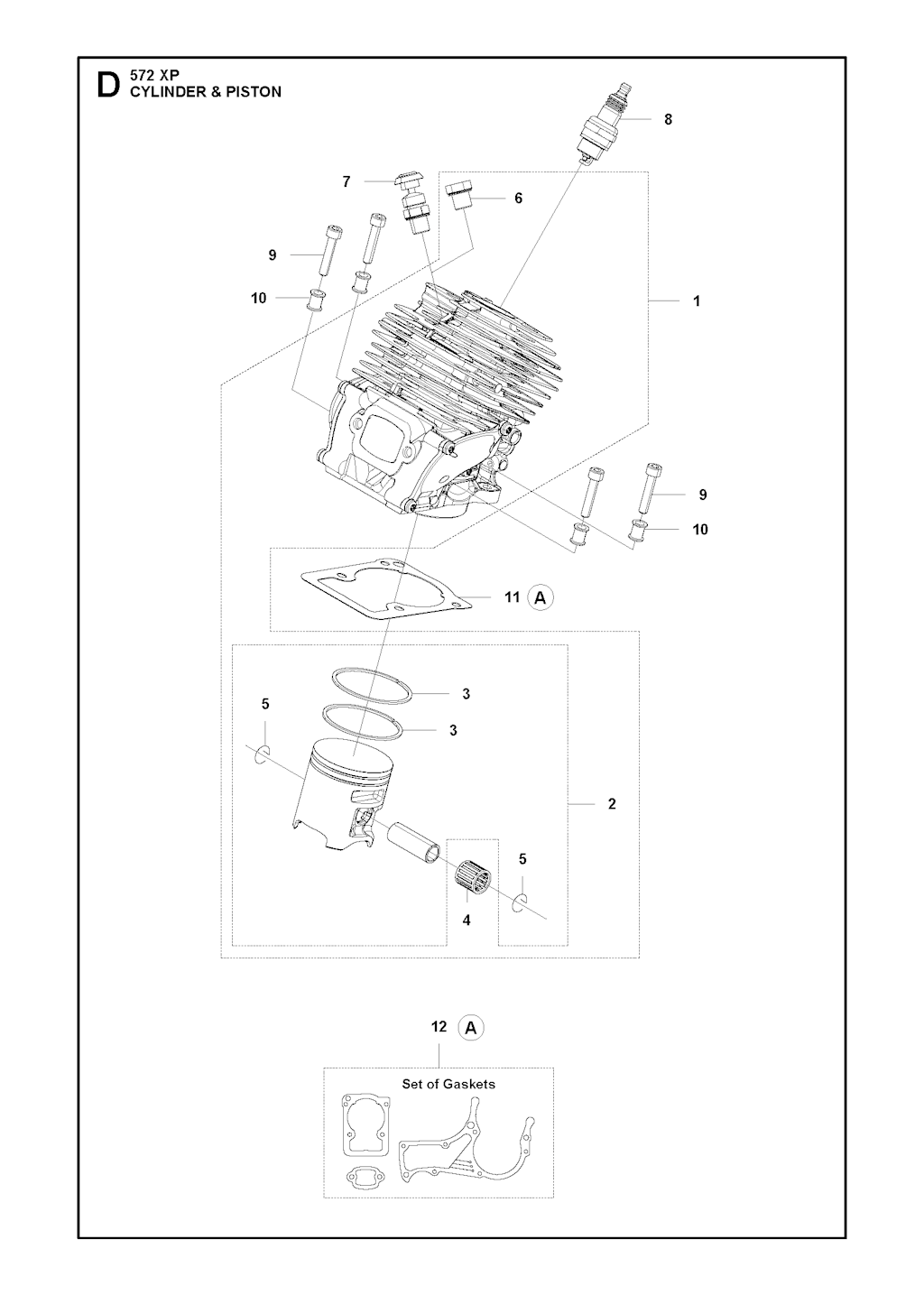 D 572 XP
CYLINDER & PISTON

8
7
6
9
10
1
9
10
11 A
3
3
5
2
5
4

12 A
Set of Gaskets