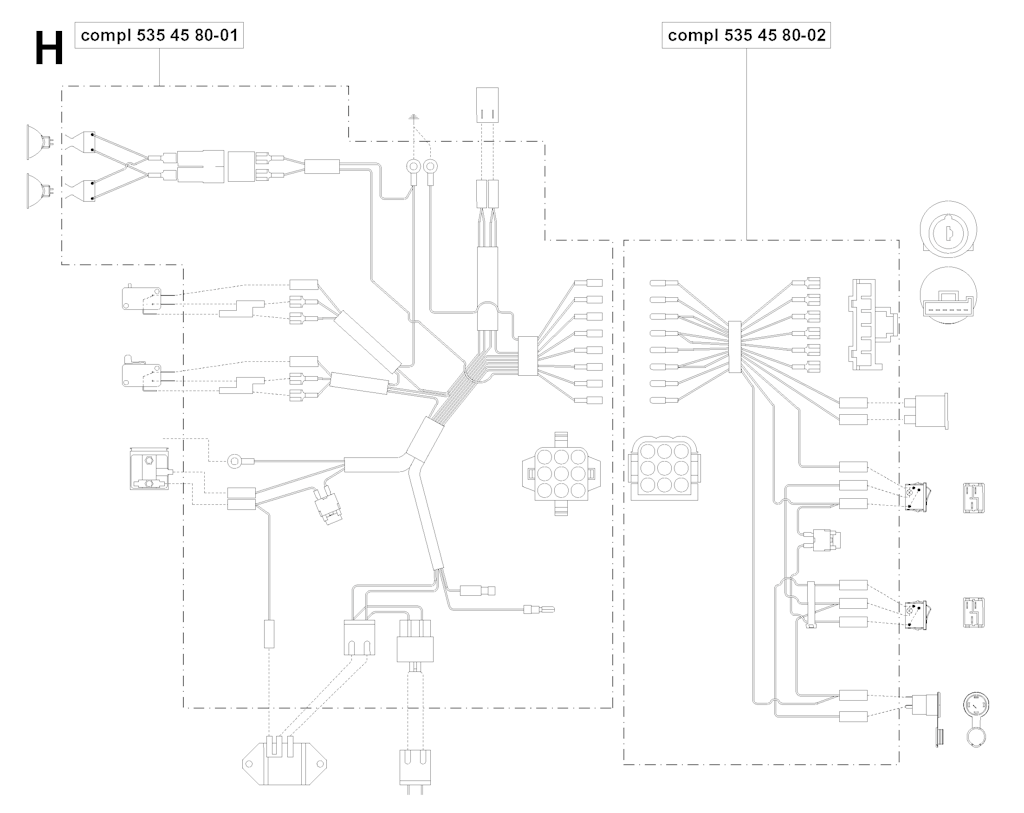 H

compl 535 45 80-01

compl 535 45 80-02