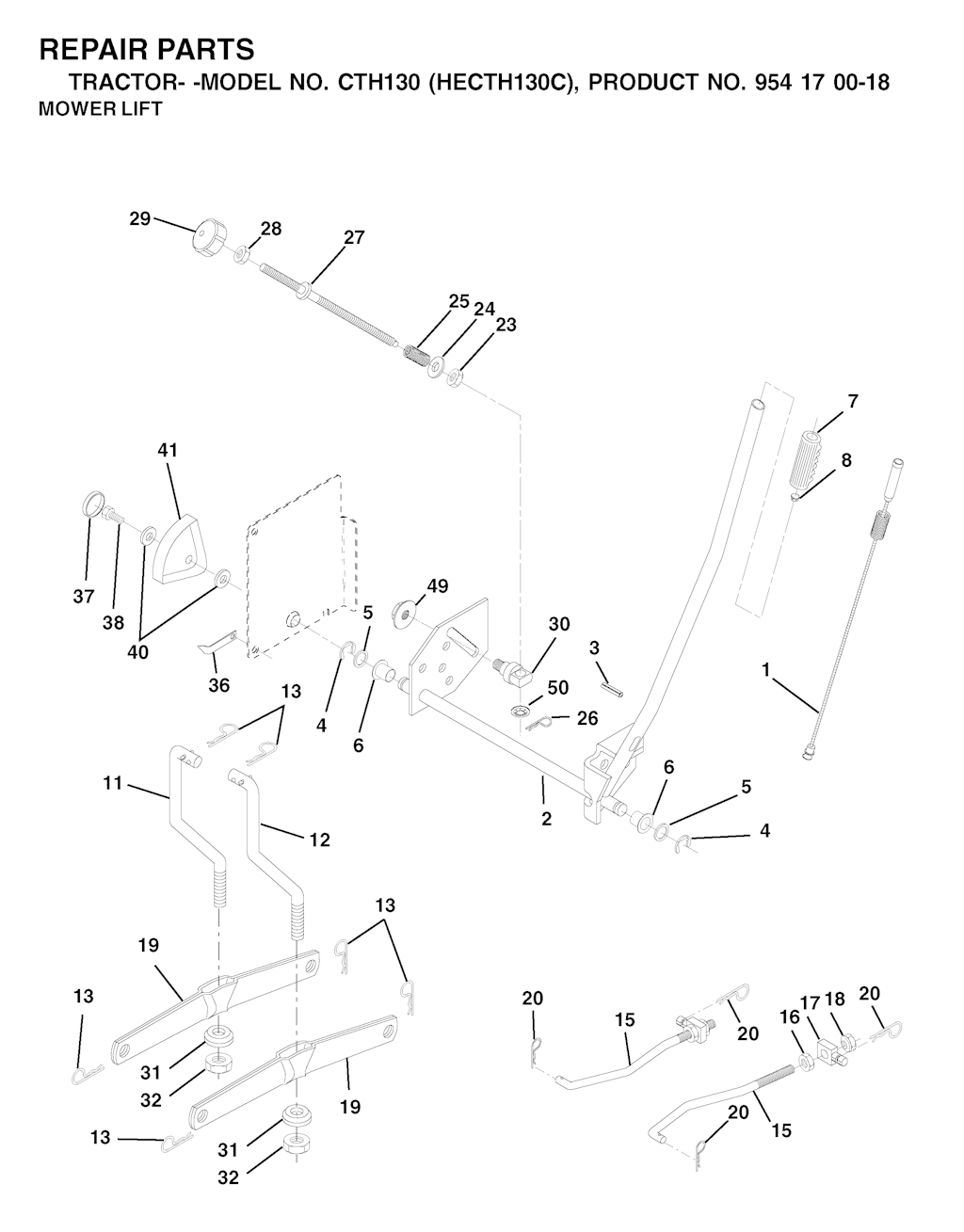 REPAIR PARTS
TRACTOR- -MODEL NO. CTH130 (HECTH130C), PRODUCT NO. 954 17 00-18
MOWER LIFT

29
28
27
25
24
23
7
8
41
37
38
40
36
49
5
4
6
30
3
50
26
1
13
11
12
2
6
5
4
13
19
13
31
32
19
13
31
32
20
15
20
16
17
18
20
20
15