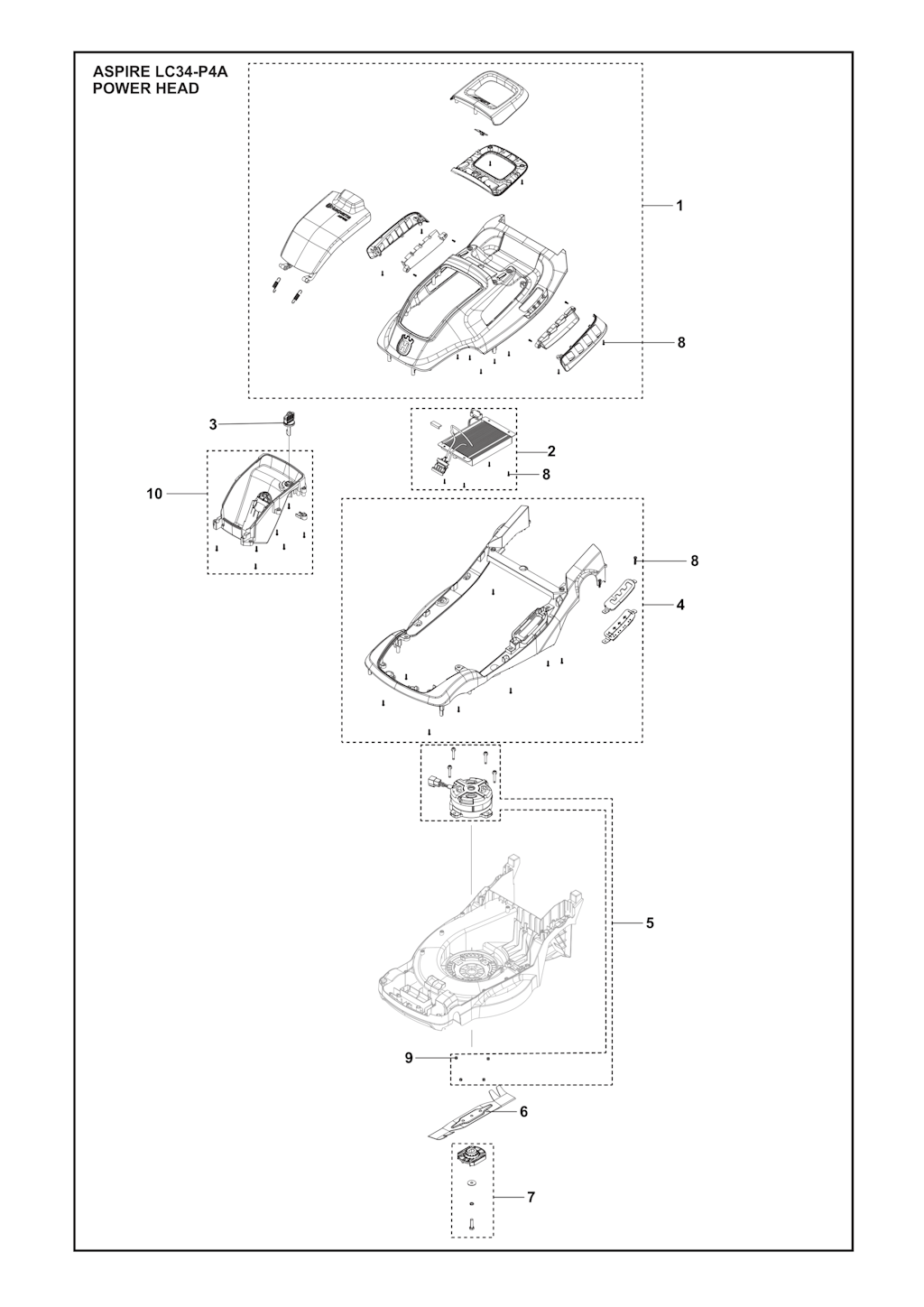 ASPIRE LC34-P4A
POWER HEAD

1

8

3

2

8

10

8

4

5

9

6

7