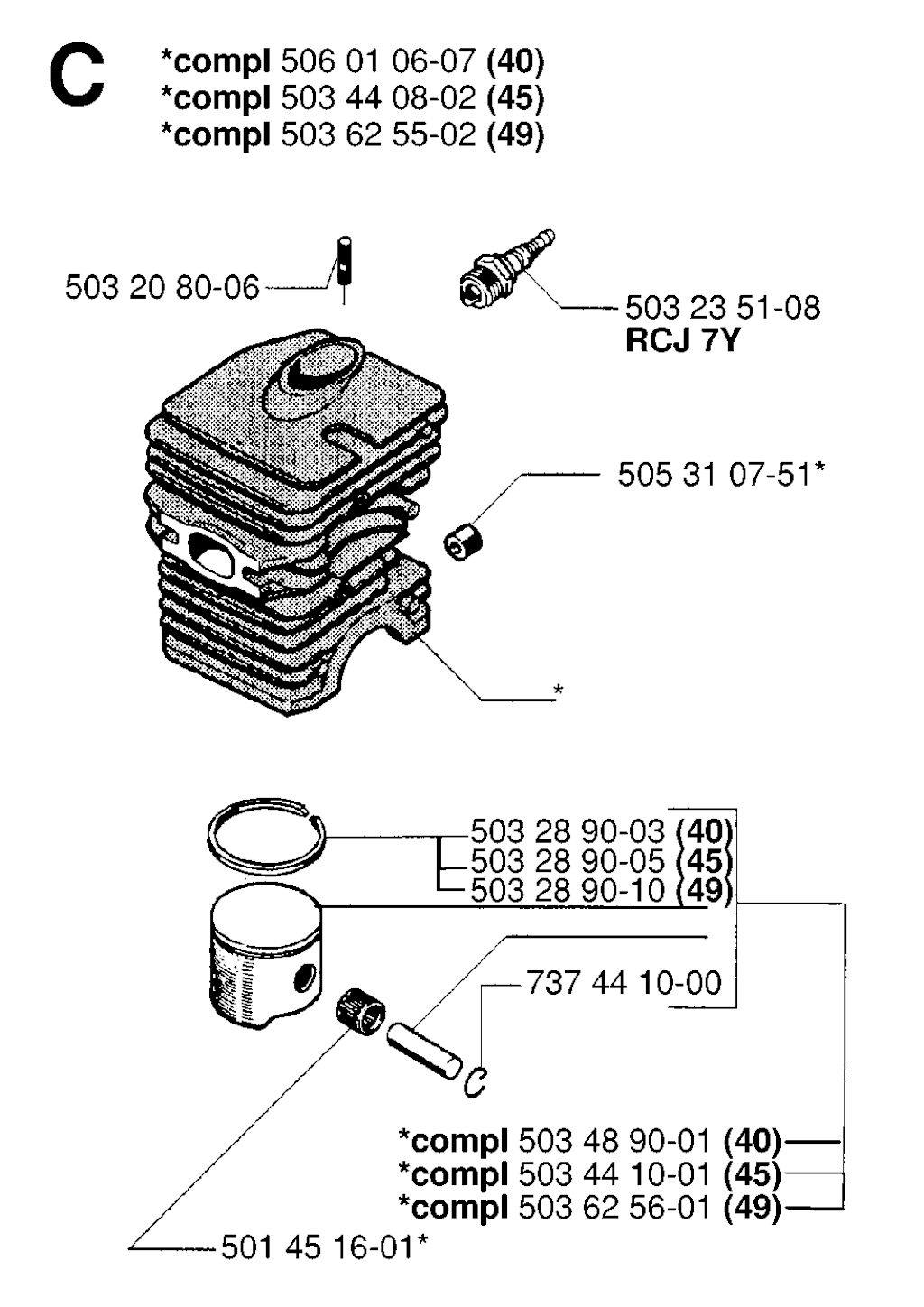 C

*compl 506 01 06-07 (40)
*compl 503 44 08-02 (45)
*compl 503 62 55-02 (49)

503 20 80-06

503 23 51-08
RCJ 7Y

505 31 07-51*

*

503 28 90-03 (40)
503 28 90-05 (45)
503 28 90-10 (49)

737 44 10-00

*compl 503 48 90-01 (40)
*compl 503 44 10-01 (45)
*compl 503 62 56-01 (49)

501 45 16-01*