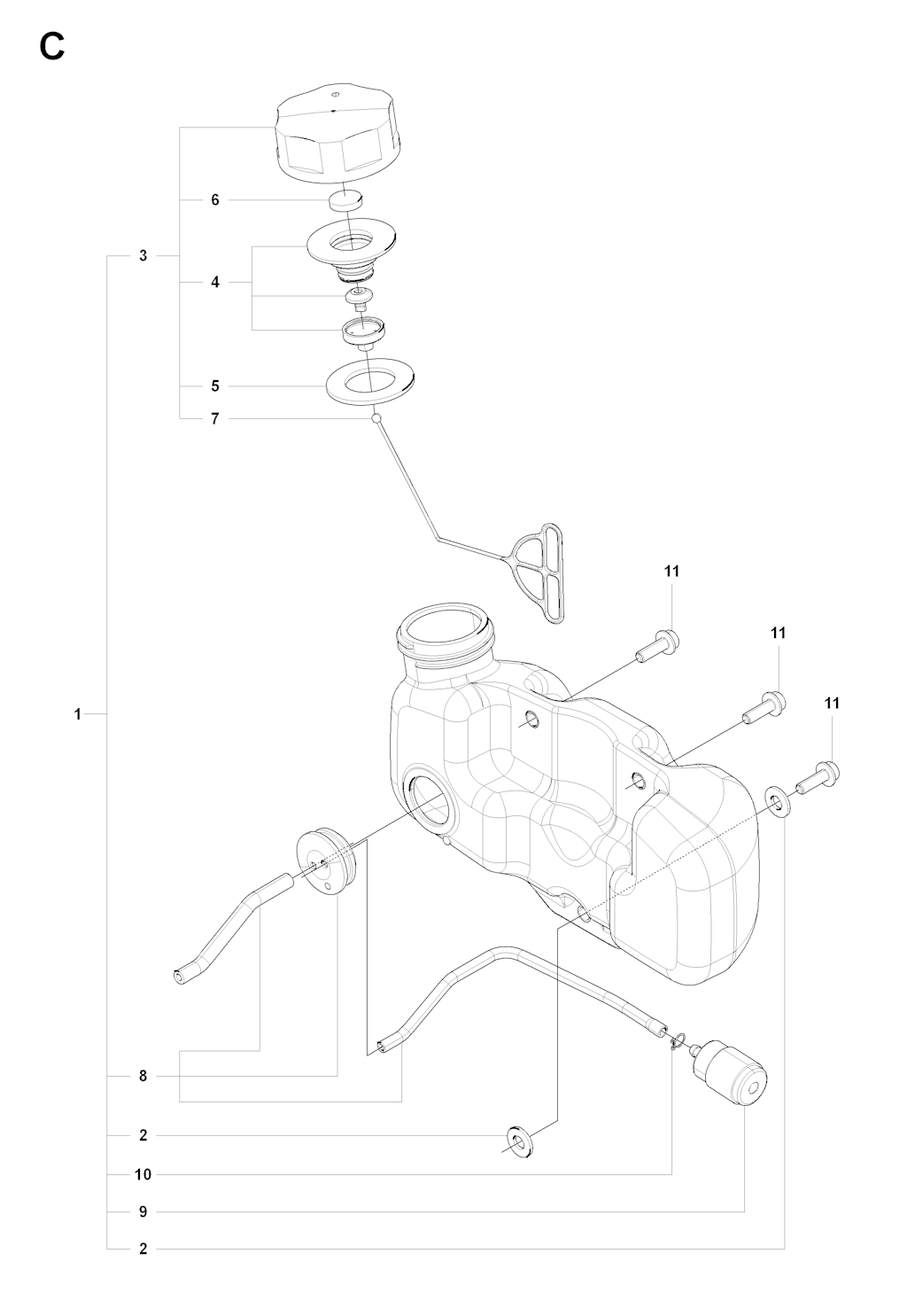 C

6
3
4
5
7
11
11
11
1
8
2
10
9
2