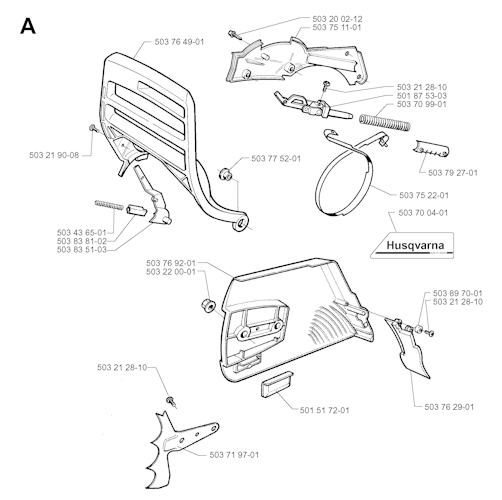 A

503 20 02-12
503 75 11-01

503 76 49-01

503 21 28-10
501 87 53-03
503 70 99-01

503 21 90-08

503 77 52-01

503 79 27-01

503 75 22-01

503 70 04-01

Husqvarna

503 43 65-01
503 83 81-02
503 83 51-03

503 76 92-01
503 22 00-01

503 89 70-01
503 21 28-10

503 21 28-10

501 51 72-01

503 76 29-01

503 71 97-01