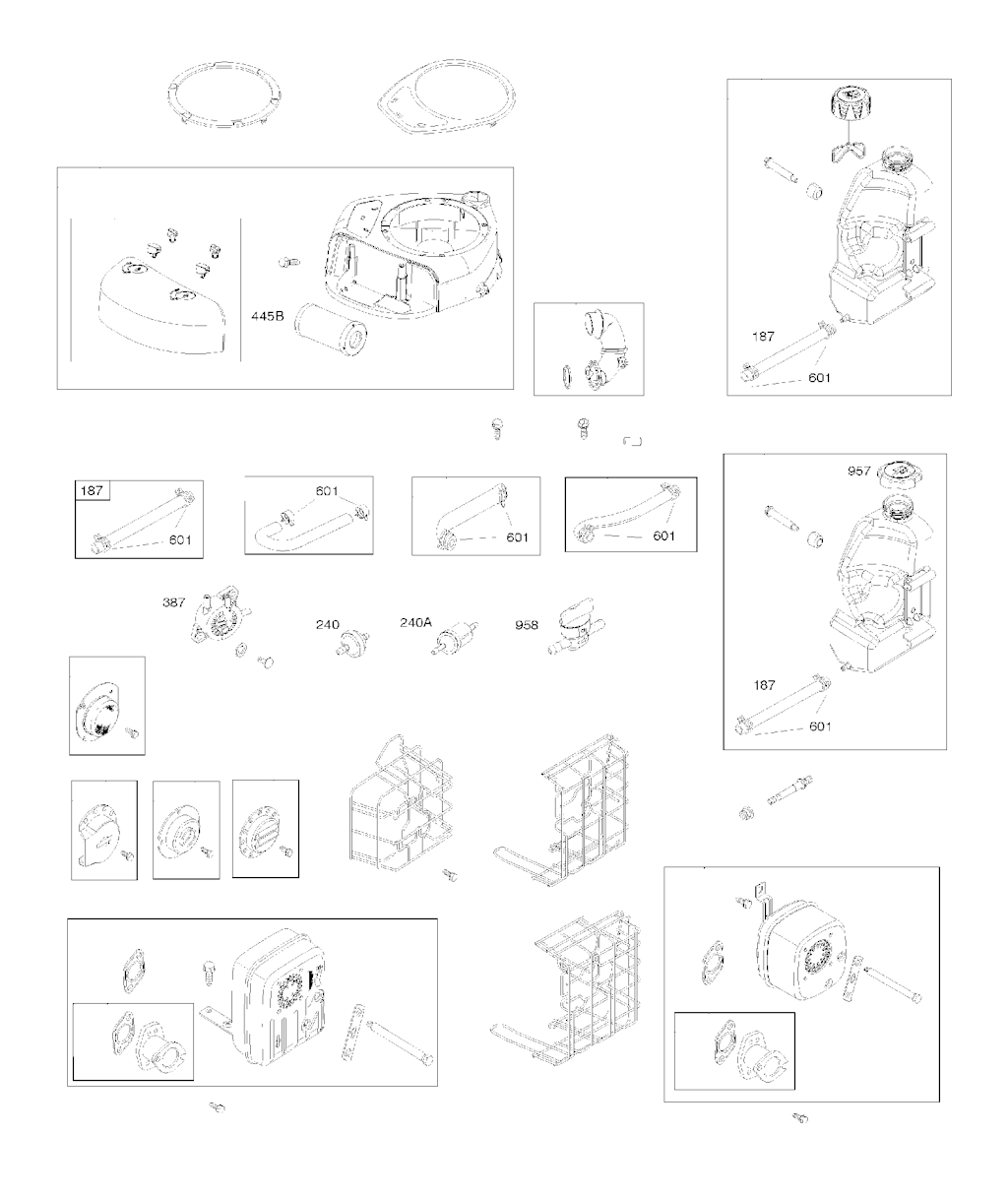 445B

187

601

187

601

601

601

601

957

387

240

240A

958

187

601