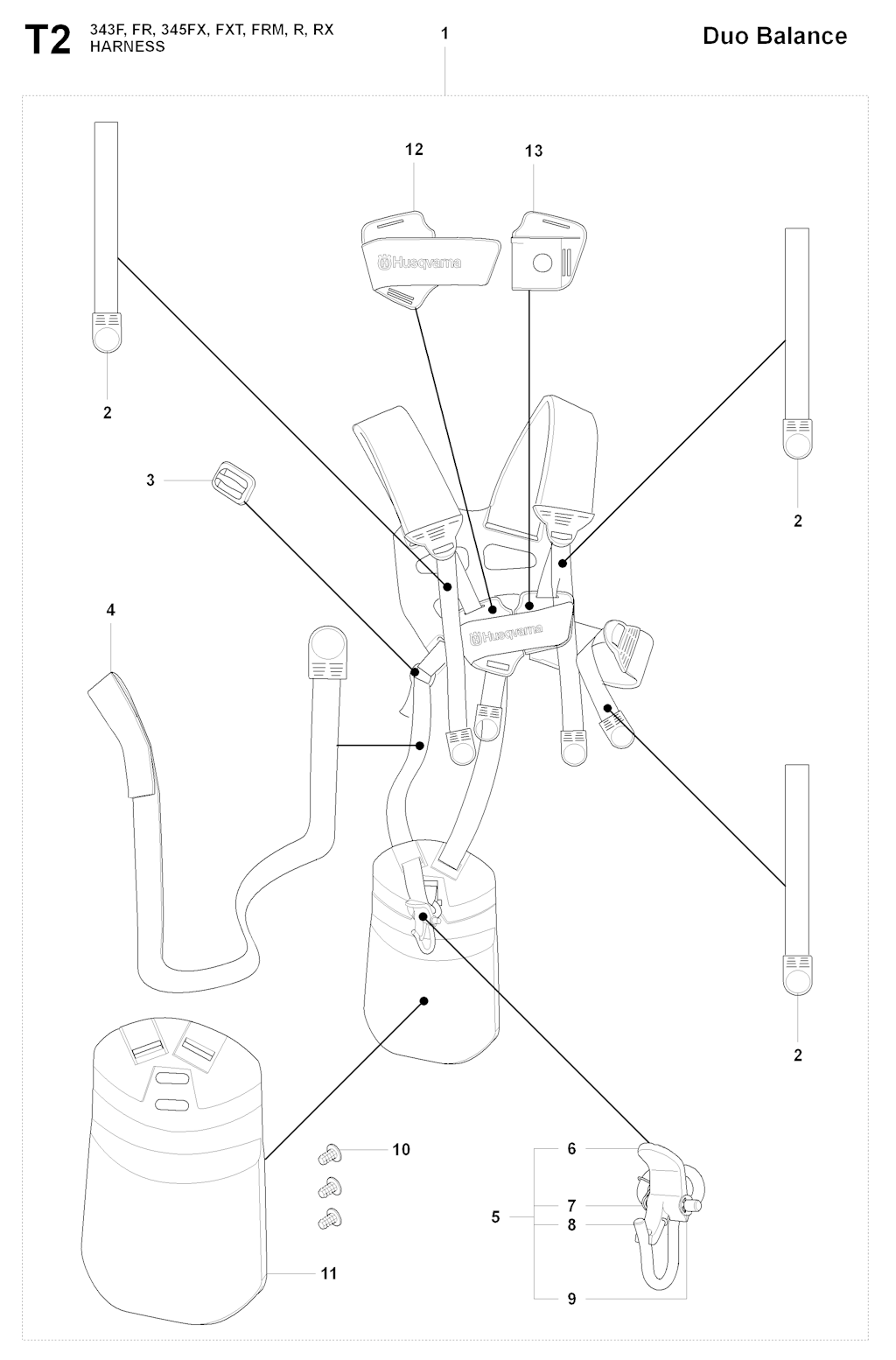 T2 343F, FR, 345FX, FXT, FRM, R, RX
HARNESS

1

Duo Balance

12

13

Husqvarna

2

3

2

4

Husqvarna

2

10

6

7

5

8

11

9