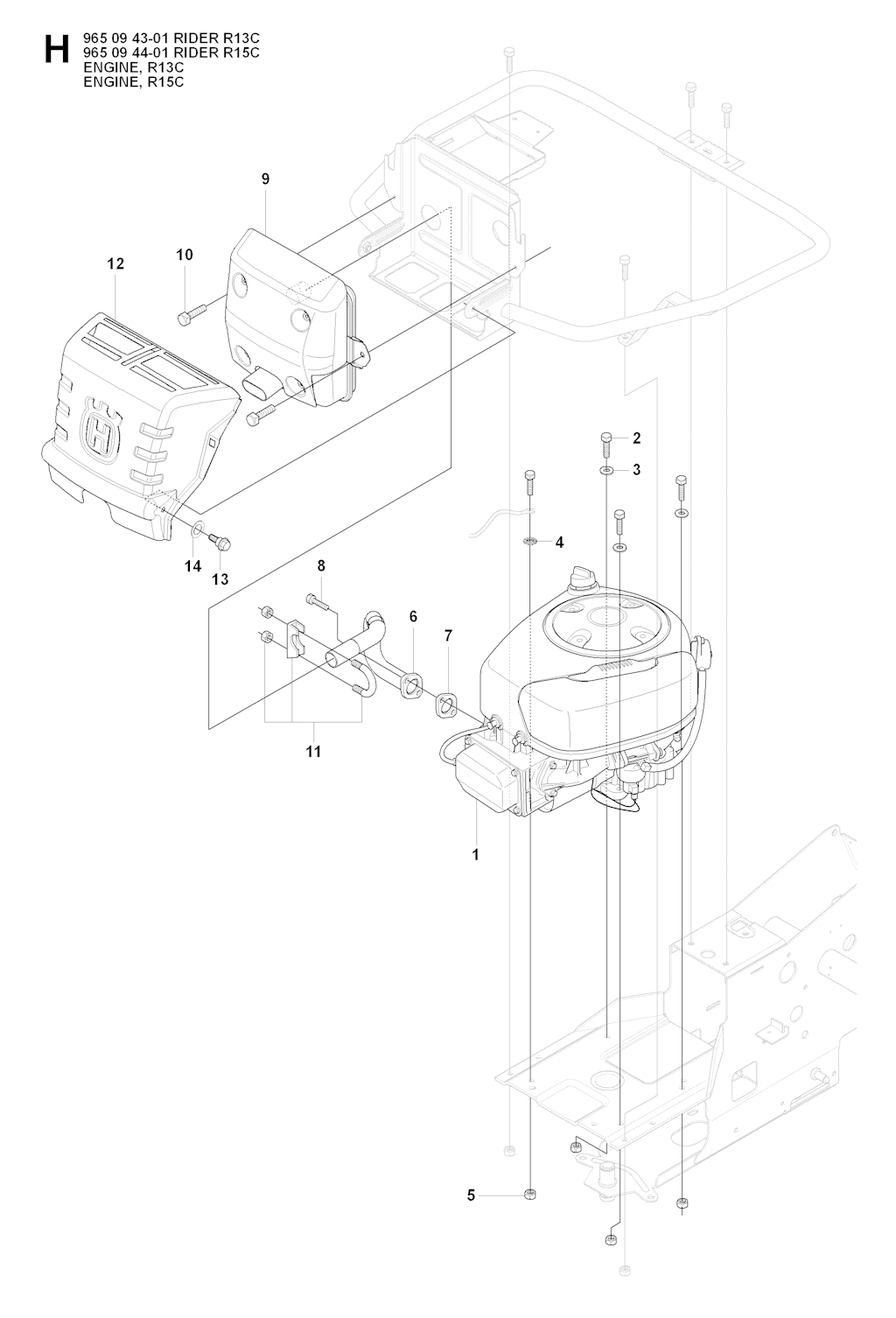 H
965 09 43-01 RIDER R13C
965 09 44-01 RIDER R15C
ENGINE, R13C
ENGINE, R15C

9
10
12
2
3
4
14
13
8
6
7
11
1
5