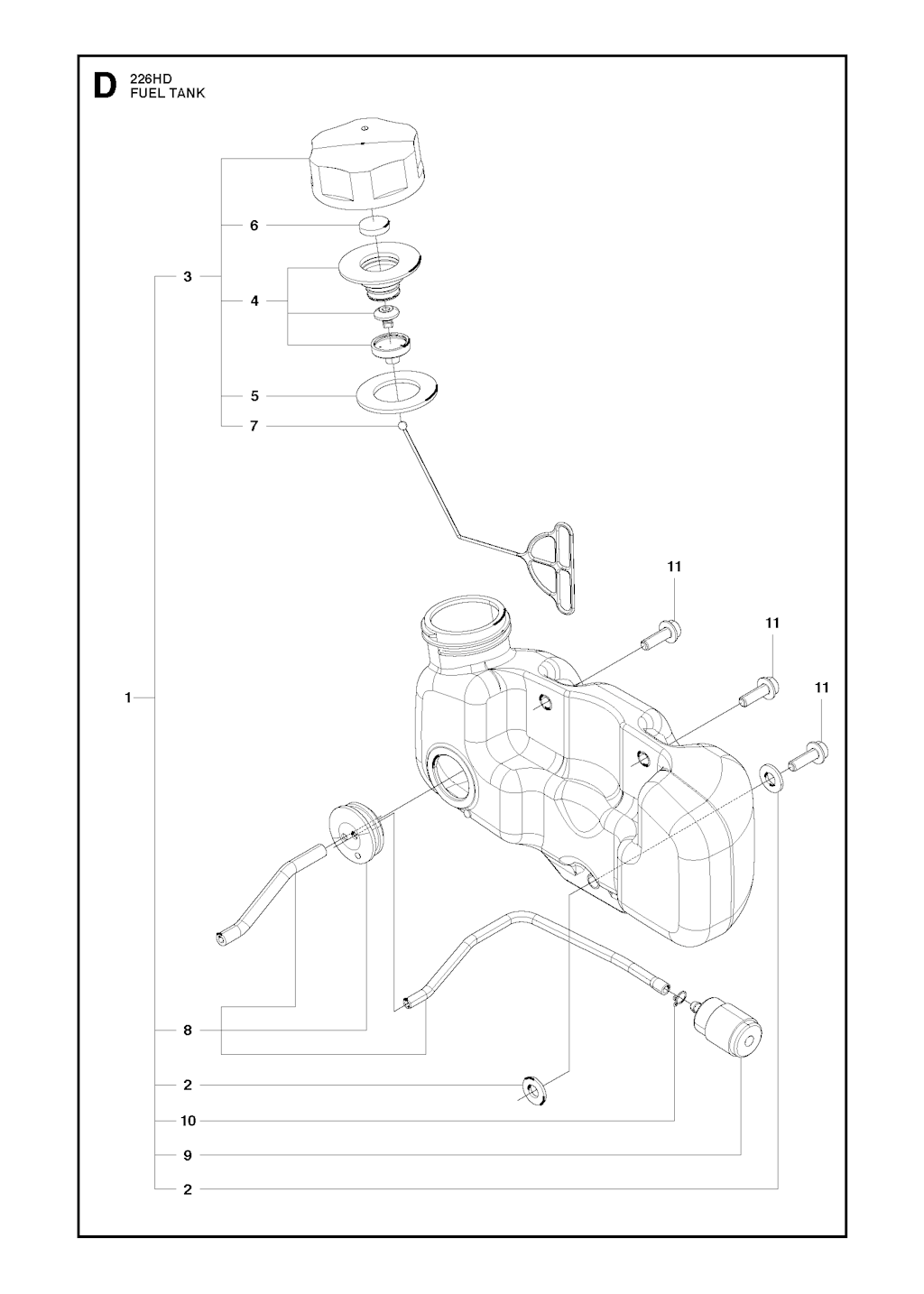 D 226HD
FUEL TANK

6
3
4
5
7
11
11
11
1
8
2
10
9
2