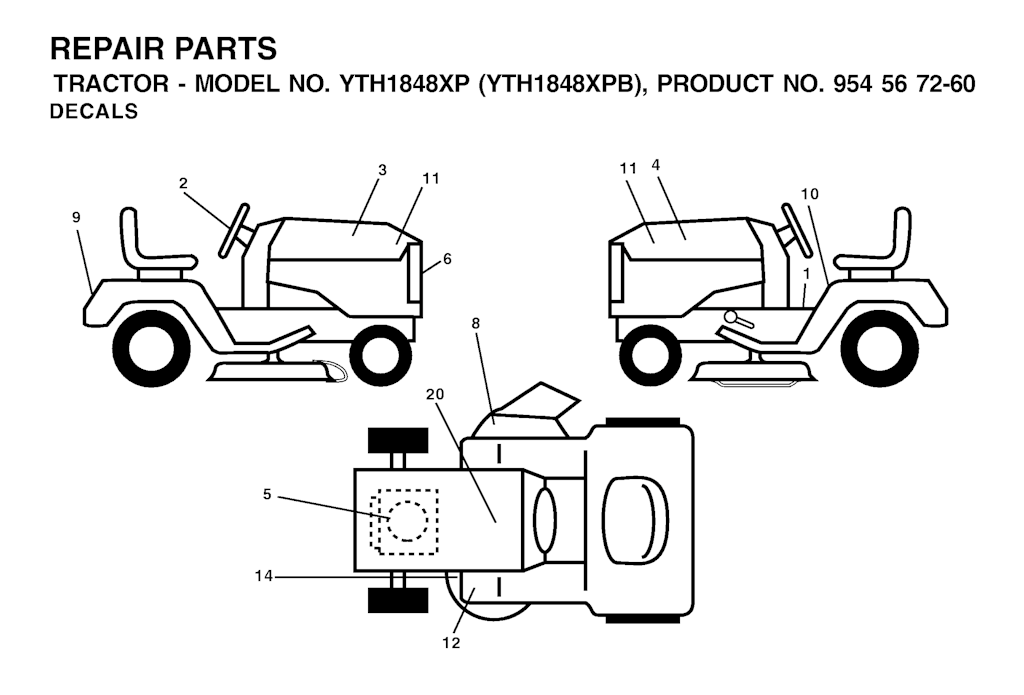 REPAIR PARTS

TRACTOR - MODEL NO. YTH1848XP (YTH1848XPB), PRODUCT NO. 954 56 72-60

DECALS

2
3
11
9
6
11
4
10
1
8
20
5
14
12