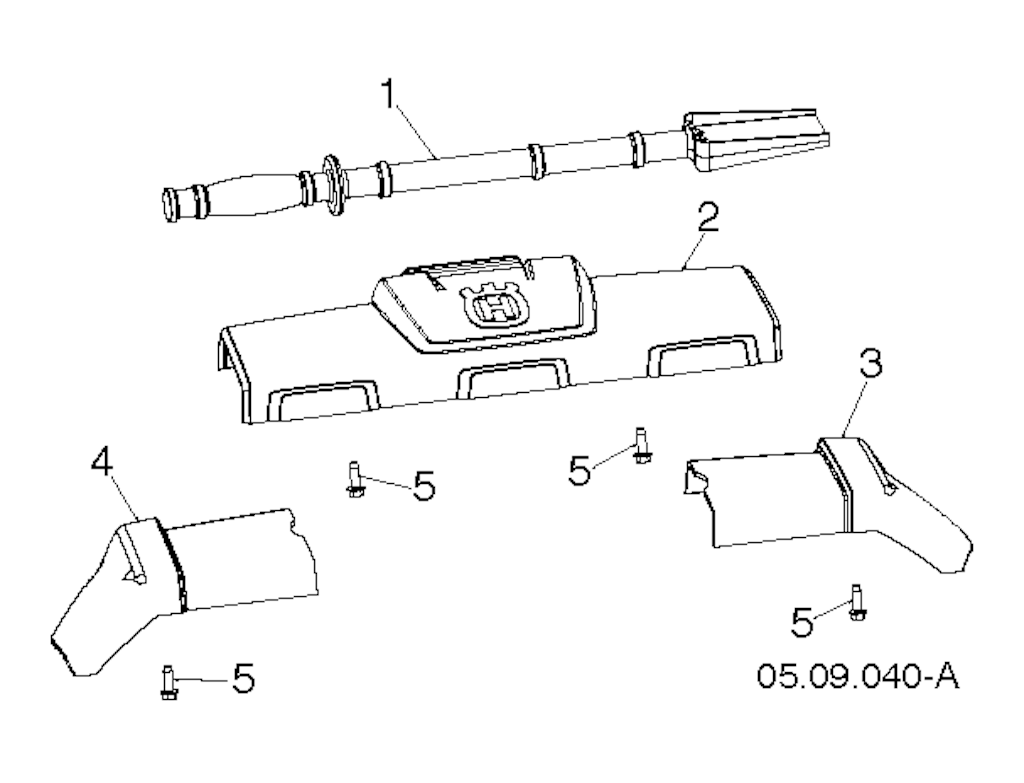 1
2
3
4
5
5
5
5
05.09.040-A