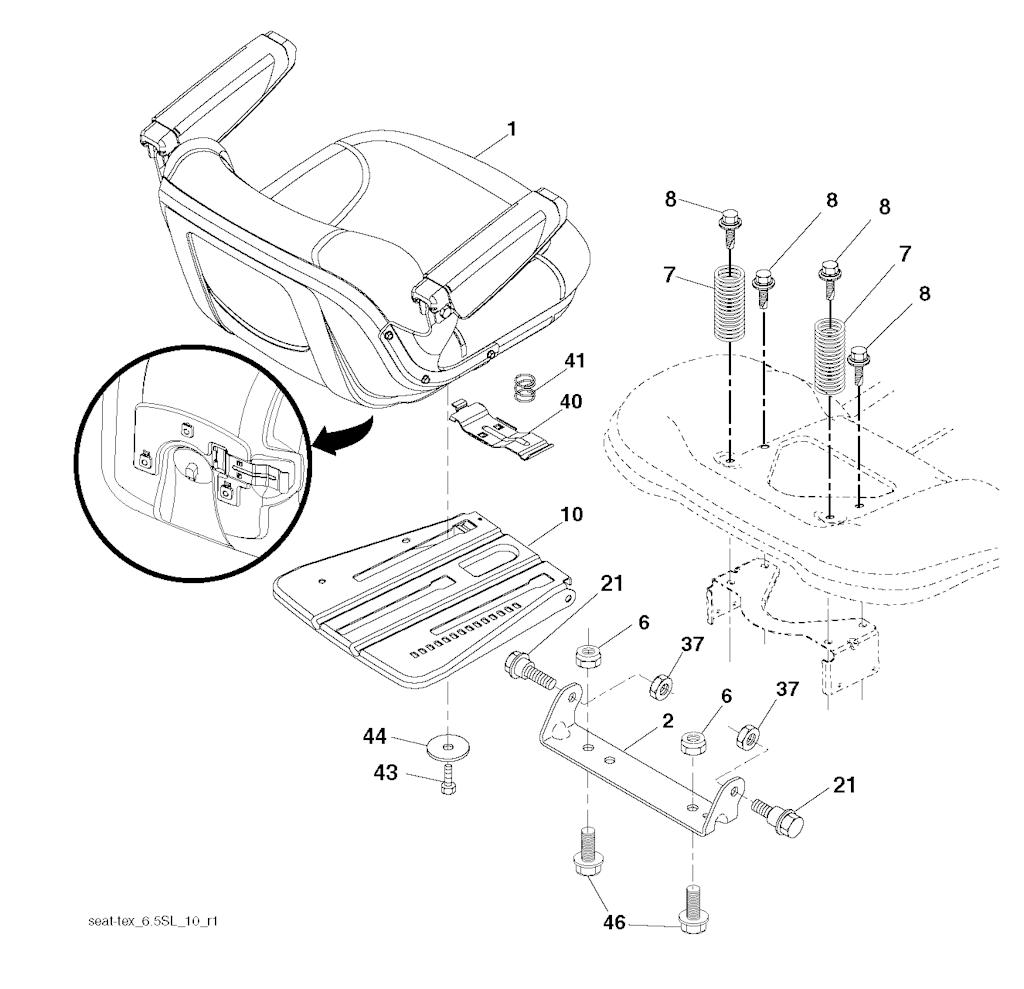 1
8
8
8
7
7
8
41
40
10
21
6
37
6
37
2
44
43
21
46
seat-tex_6.5SL_10_r1