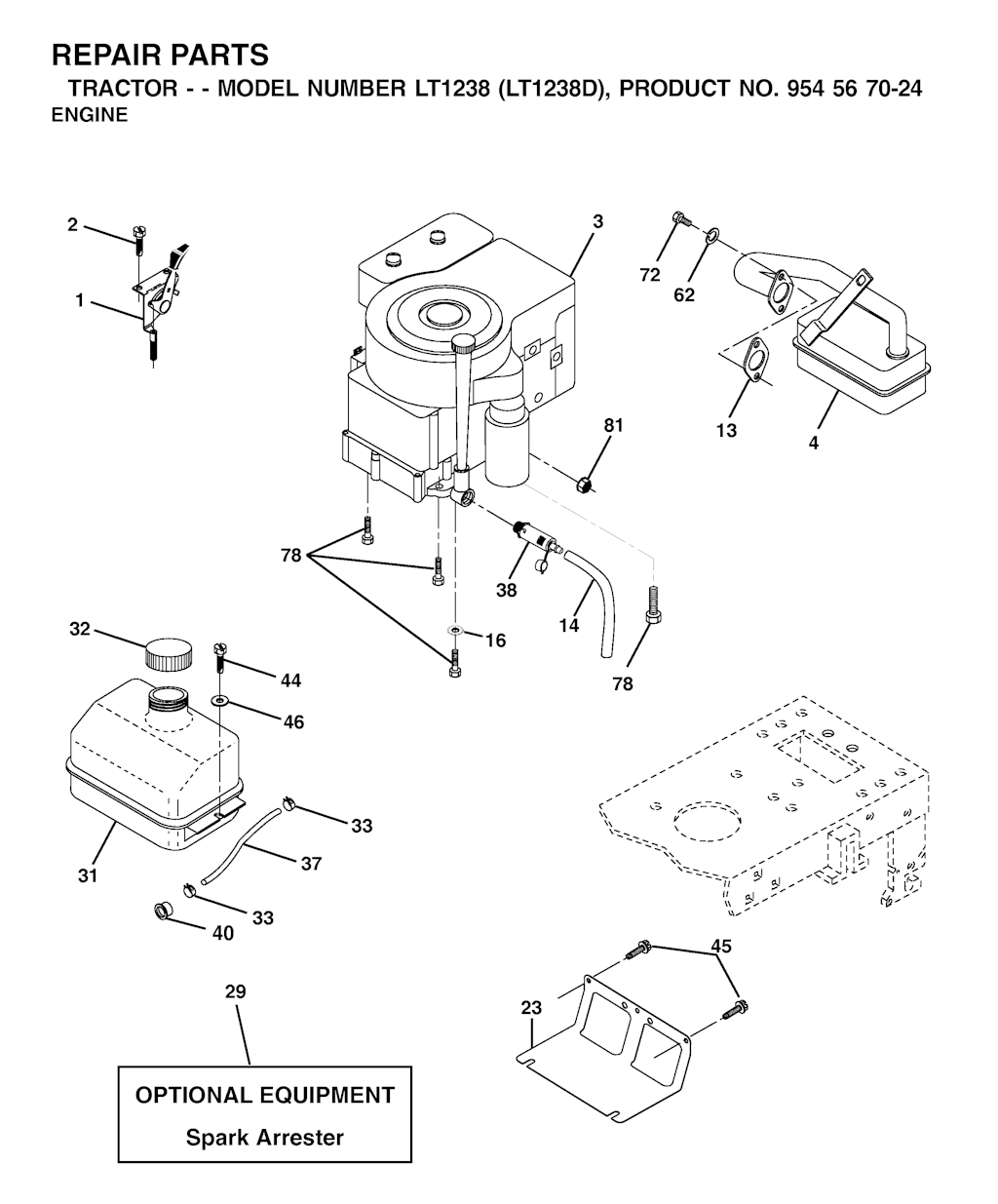 REPAIR PARTS
TRACTOR - - MODEL NUMBER LT1238 (LT1238D), PRODUCT NO. 954 56 70-24
ENGINE

2
1
3
72
62
13
4
81
78
38
14
16
78
32
44
46
31
33
37
33
40
45
23
29

OPTIONAL EQUIPMENT
Spark Arrester