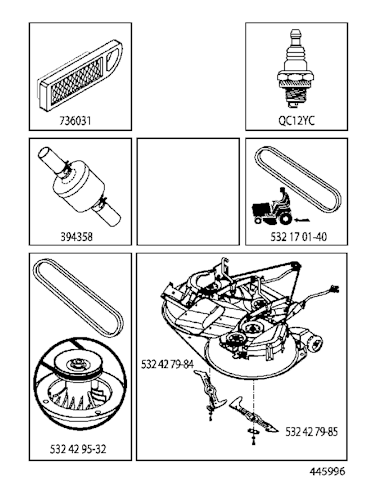 736031

QC12YC

394358

532 17 01-40

532 42 95-32

532 42 79-84

532 42 79-85

445996