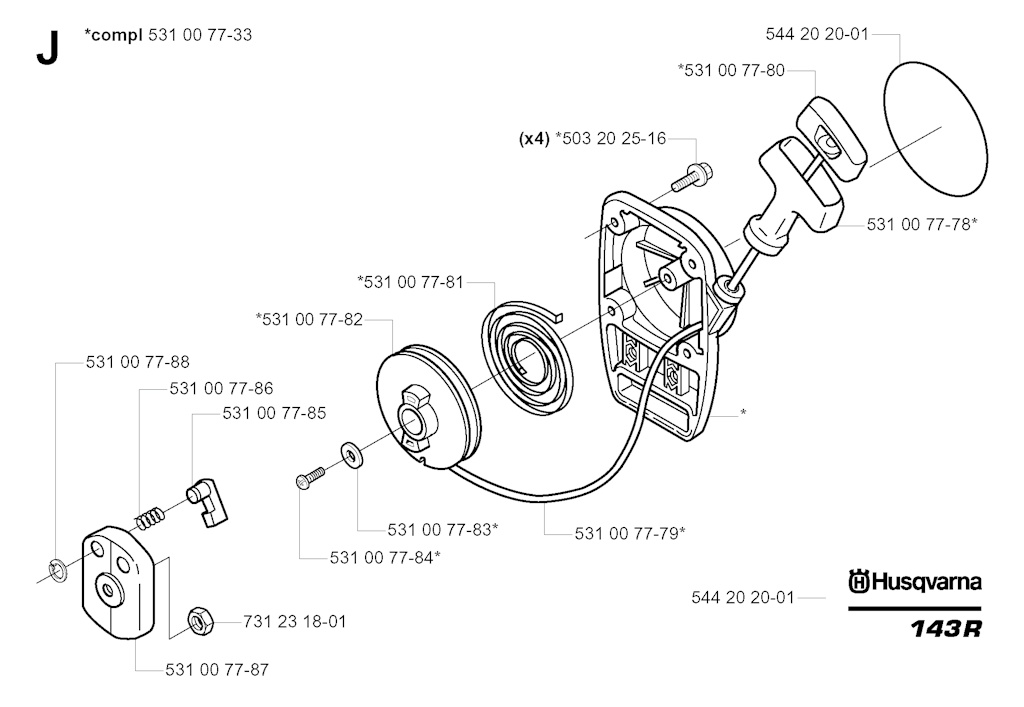 J *compl 531 00 77-33

544 20 20-01

*531 00 77-80

(x4) *503 20 25-16

531 00 77-78*

*531 00 77-81

*531 00 77-82

531 00 77-88

531 00 77-86

531 00 77-85

*

531 00 77-83*

531 00 77-79*

531 00 77-84*

731 23 18-01

531 00 77-87

544 20 20-01

Husqvarna

143R