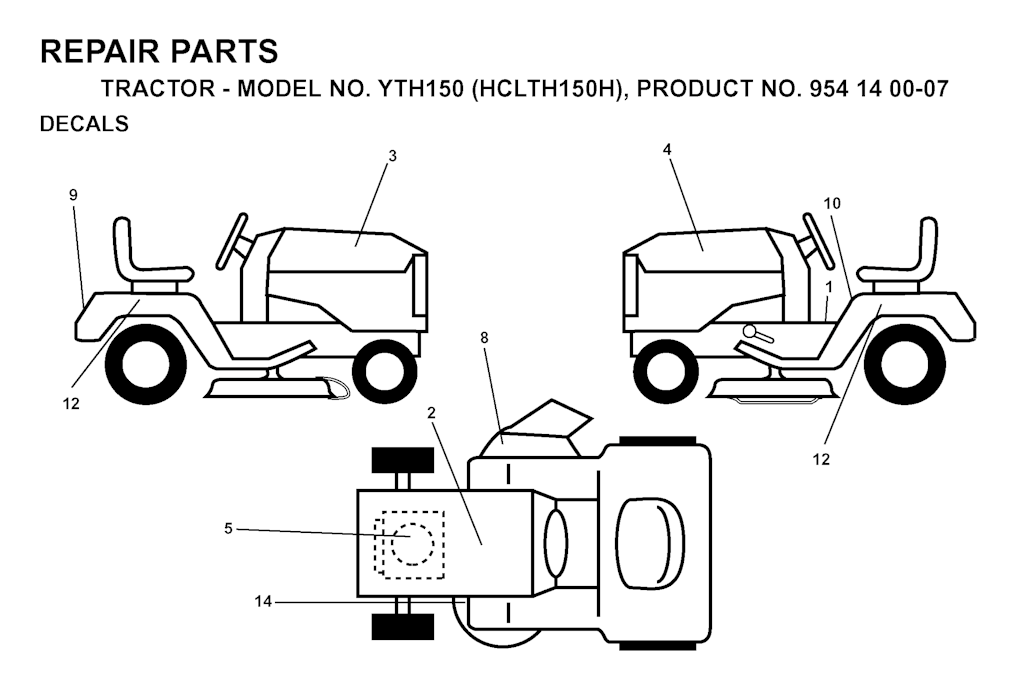 REPAIR PARTS

TRACTOR - MODEL NO. YTH150 (HCLTH150H), PRODUCT NO. 954 14 00-07

DECALS

9
3
12
4
10
1
12
8
2
5
14