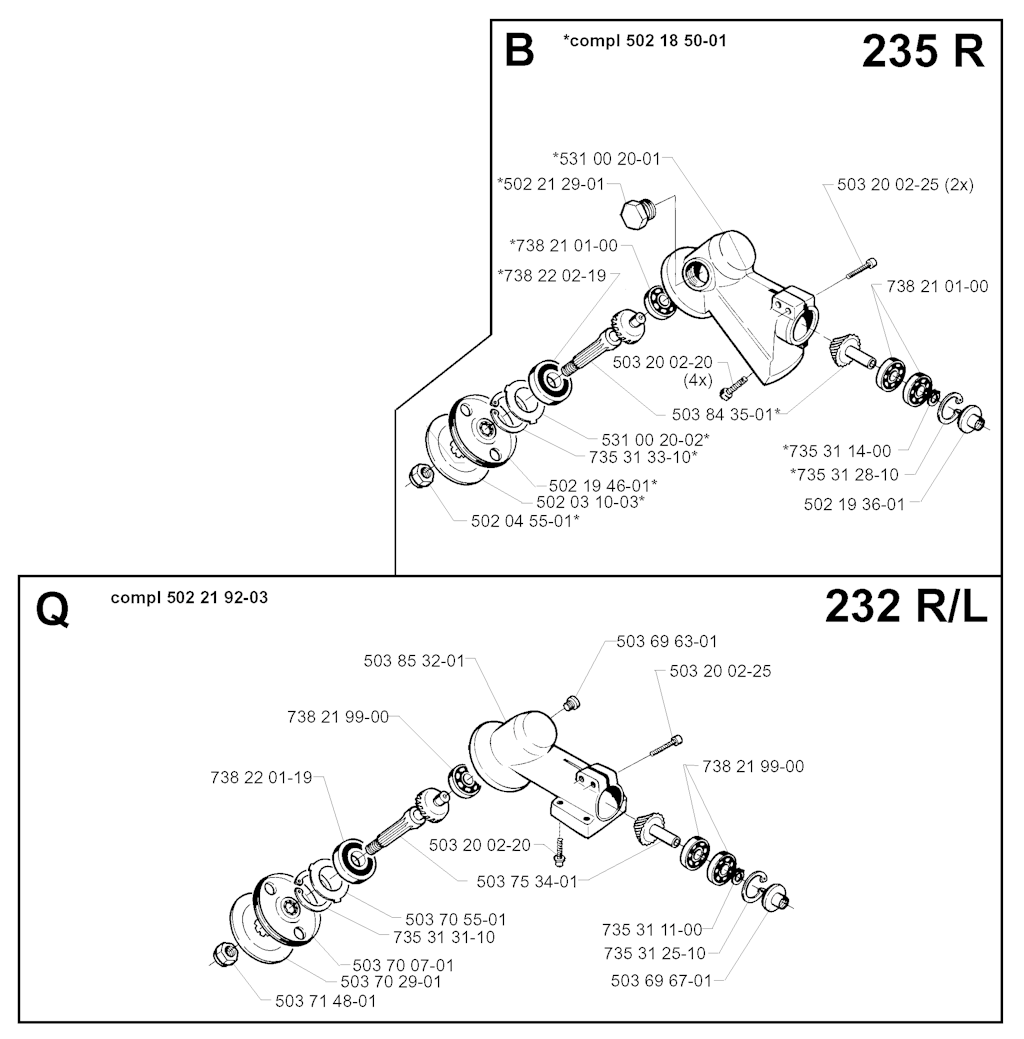 B *compl 502 18 50-01

235 R

*531 00 20-01
*502 21 29-01
503 20 02-25 (2x)
*738 21 01-00
*738 22 02-19
738 21 01-00
503 20 02-20
(4x)
503 84 35-01*
531 00 20-02*
735 31 33-10*
*735 31 14-00
*735 31 28-10
502 19 46-01*
502 03 10-03*
502 19 36-01
502 04 55-01*

Q compl 502 21 92-03

232 R/L

503 69 63-01
503 85 32-01
503 20 02-25
738 21 99-00
738 21 99-00
738 22 01-19
503 20 02-20
503 75 34-01
503 70 55-01
735 31 31-10
735 31 11-00
735 31 25-10
503 70 07-01
503 70 29-01
503 69 67-01
503 71 48-01