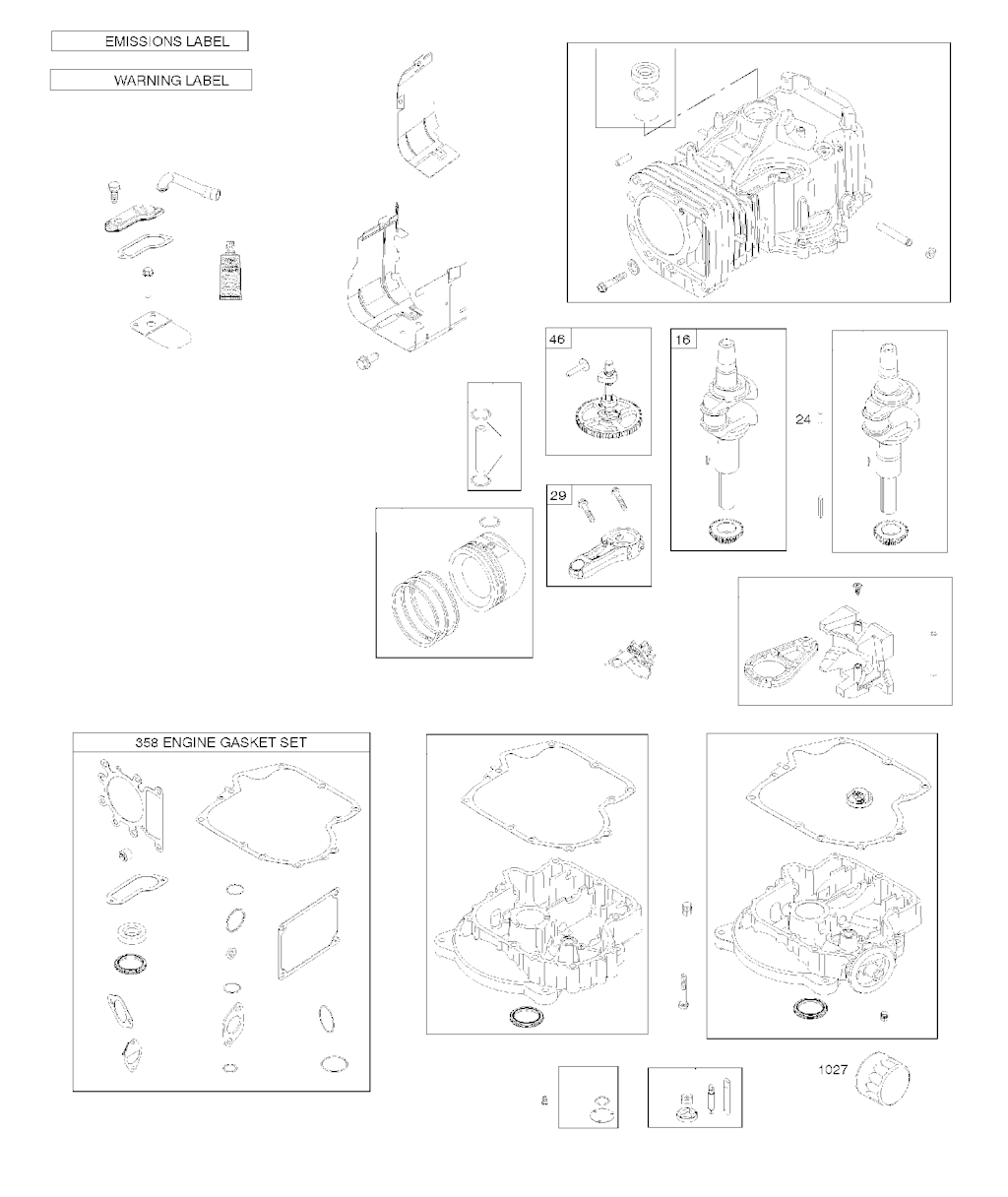 EMISSIONS LABEL

WARNING LABEL

46

16

24

29

358 ENGINE GASKET SET

1027