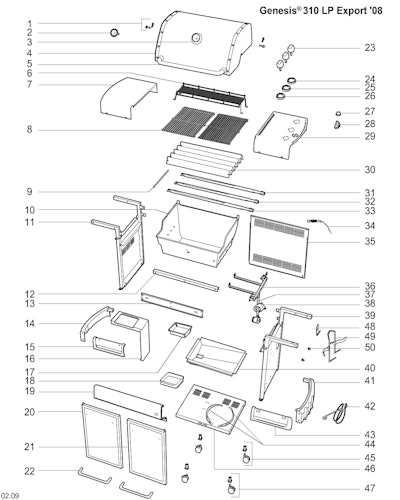 Genesis® 310 LP Export '08

1
2
3
4
5
6
7
8
9
10
11
12
13
14
15
16
17
18
19
20
21
22

23
24
25
26
27
28
29
30
31
32
33
34
35
36
37
38
39
48
49
50
40
41
42
43
44
45
46
47

02.09