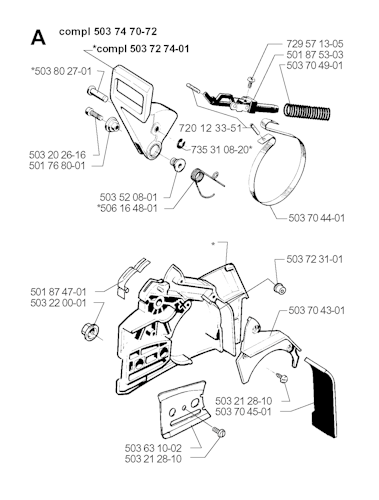 A compl 503 74 70-72

*compl 503 72 74-01

*503 80 27-01

729 57 13-05
501 87 53-03
503 70 49-01

720 12 33-51

735 31 08-20*

503 20 26-16
501 76 80-01

503 52 08-01
*506 16 48-01

503 70 44-01

*

503 72 31-01

501 87 47-01
503 22 00-01

503 70 43-01

503 21 28-10
503 70 45-01

503 63 10-02
503 21 28-10