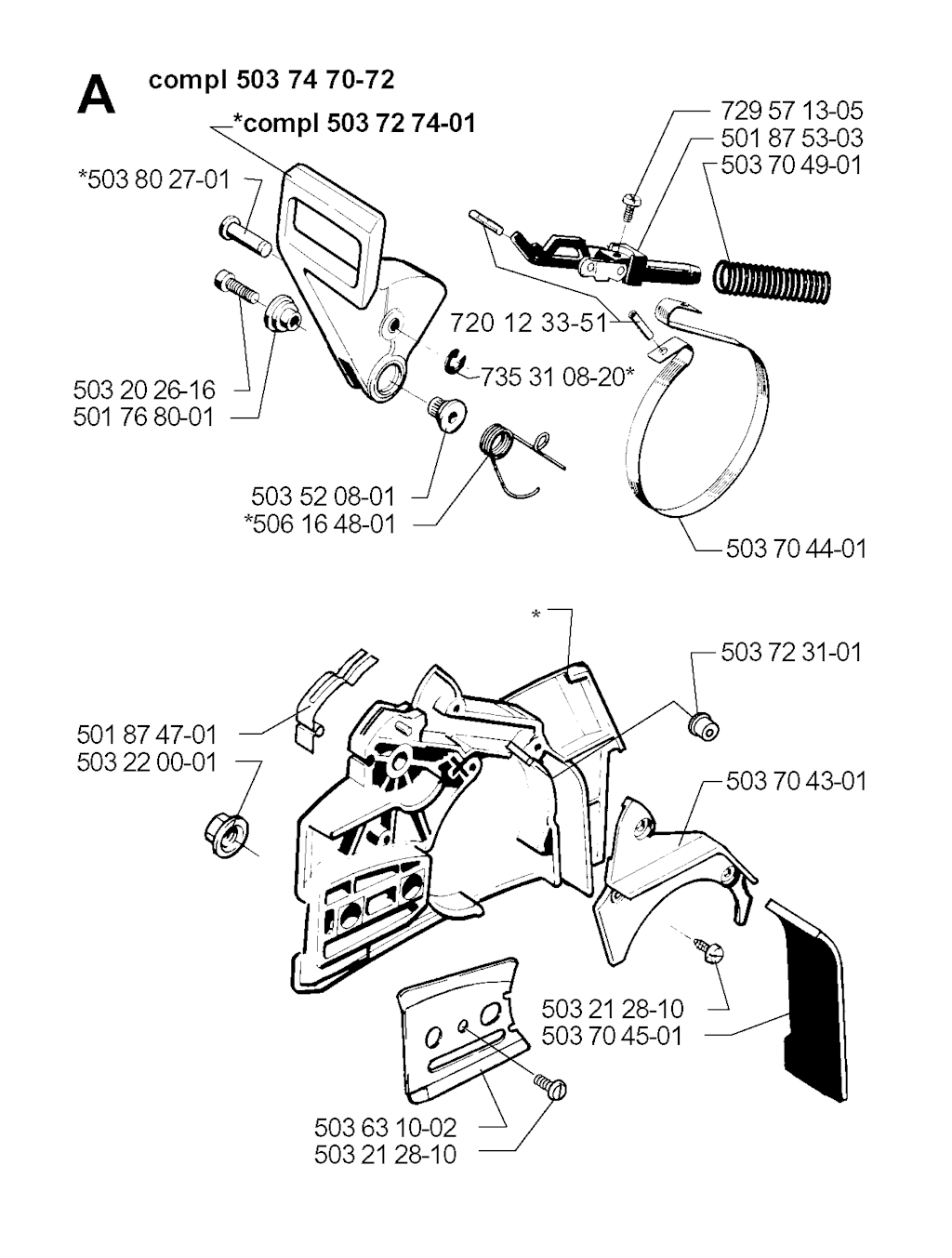 A compl 503 74 70-72

*compl 503 72 74-01

*503 80 27-01

729 57 13-05
501 87 53-03
503 70 49-01

720 12 33-51

735 31 08-20*

503 20 26-16
501 76 80-01

503 52 08-01
*506 16 48-01

503 70 44-01

*

503 72 31-01

501 87 47-01
503 22 00-01

503 70 43-01

503 21 28-10
503 70 45-01

503 63 10-02
503 21 28-10