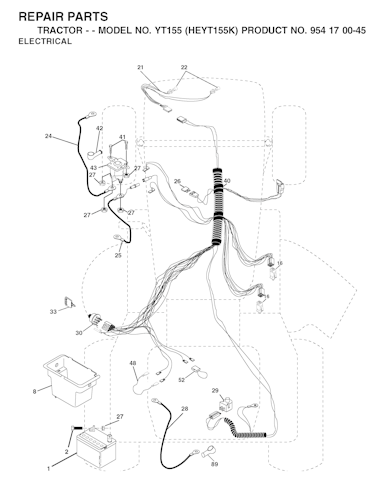 REPAIR PARTS

TRACTOR - - MODEL NO. YT155 (HEYT155K) PRODUCT NO. 954 17 00-45

ELECTRICAL

21
22
24
42
41
43
27
27
26
40
27
27
25
16
16
33
30
48
52
8
29
27
28
2
1
89