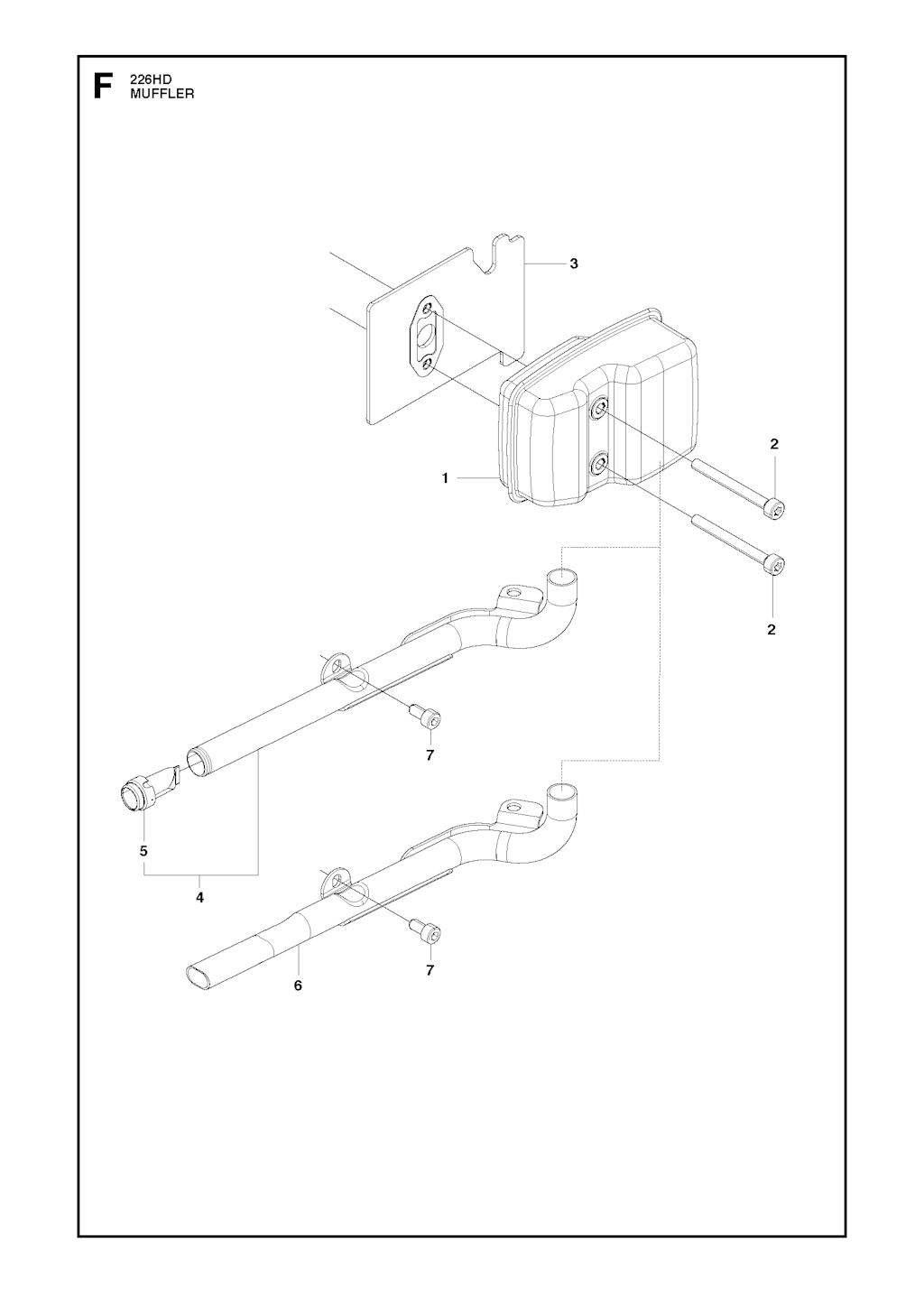 F
226HD
MUFFLER

3
2
1
2
7
5
4
7
6