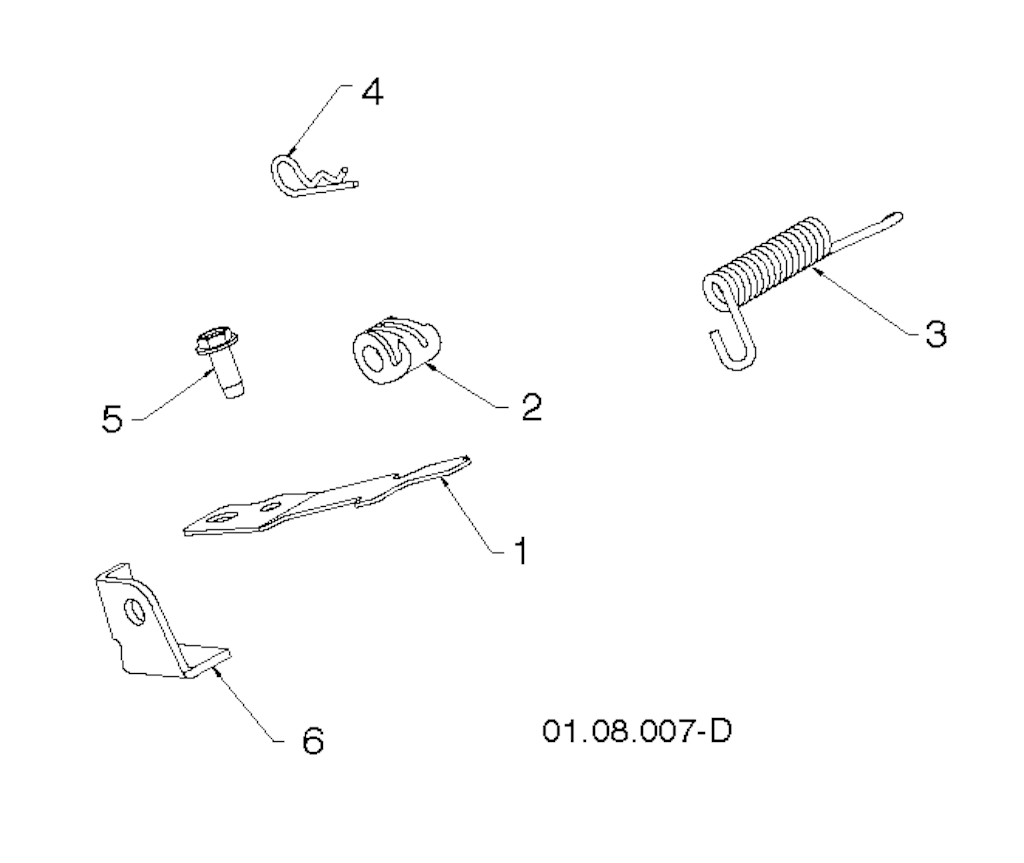 4

3

5

2

1

6

01.08.007-D