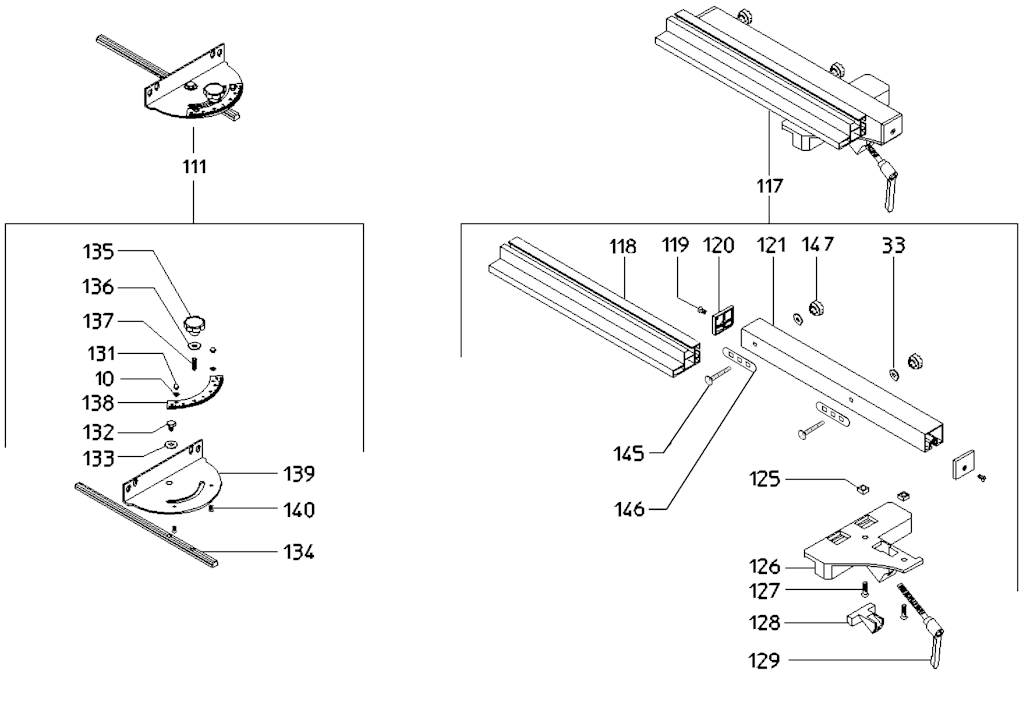 111

135
136
137
131
10
138
132
133
139
140
134

117

118
119
120
121
147
33
145
146
125
126
127
128
129