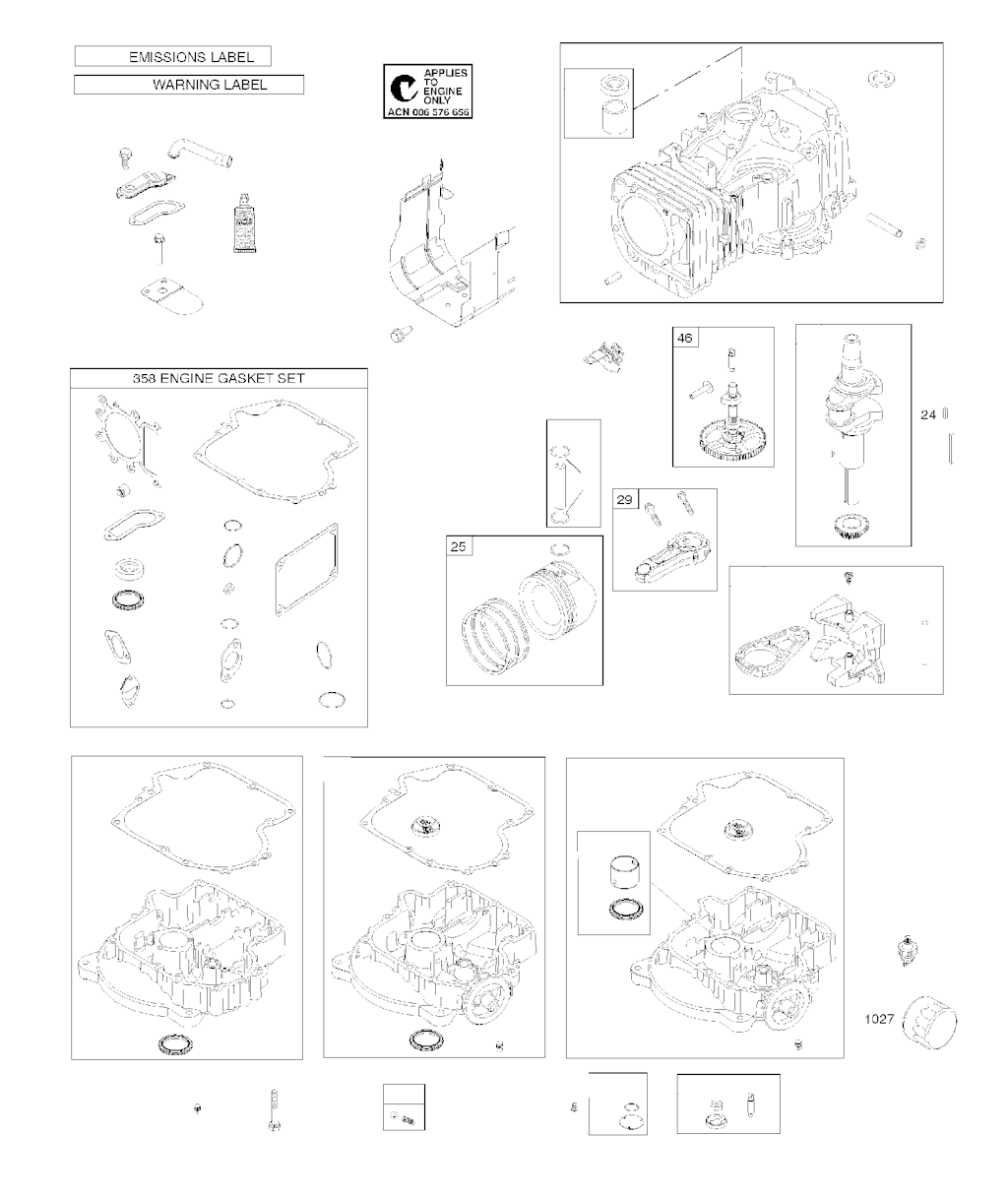 EMISSIONS LABEL

WARNING LABEL

APPLIES TO ENGINE ONLY
ACN 006 576 656

358 ENGINE GASKET SET

46

24

29

25

1027