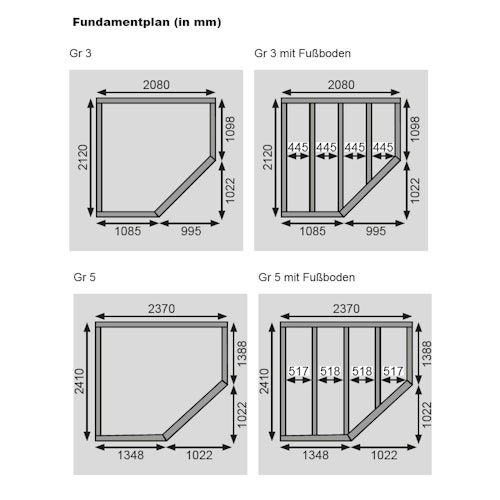 Fundamentplan (in mm)

Gr 3

2080
2120
1098
1022
1085
995

Gr 3 mit Fußboden

2080
2120
445 445 445 445
1098
1022
1085
995

Gr 5

2370
2410
1388
1022
1348
1022

Gr 5 mit Fußboden

2370
2410
517 518 518 517
1388
1022
1348
1022