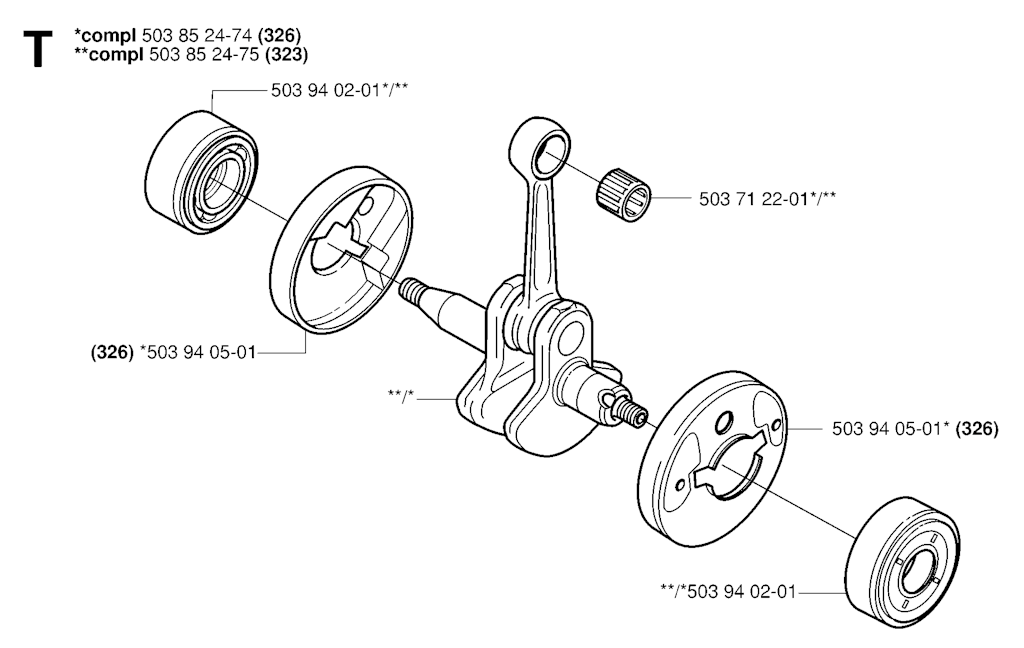 T

*compl 503 85 24-74 (326)
**compl 503 85 24-75 (323)

503 94 02-01*/**

503 71 22-01*/**

(326) *503 94 05-01

**/*

503 94 05-01* (326)

**/*503 94 02-01