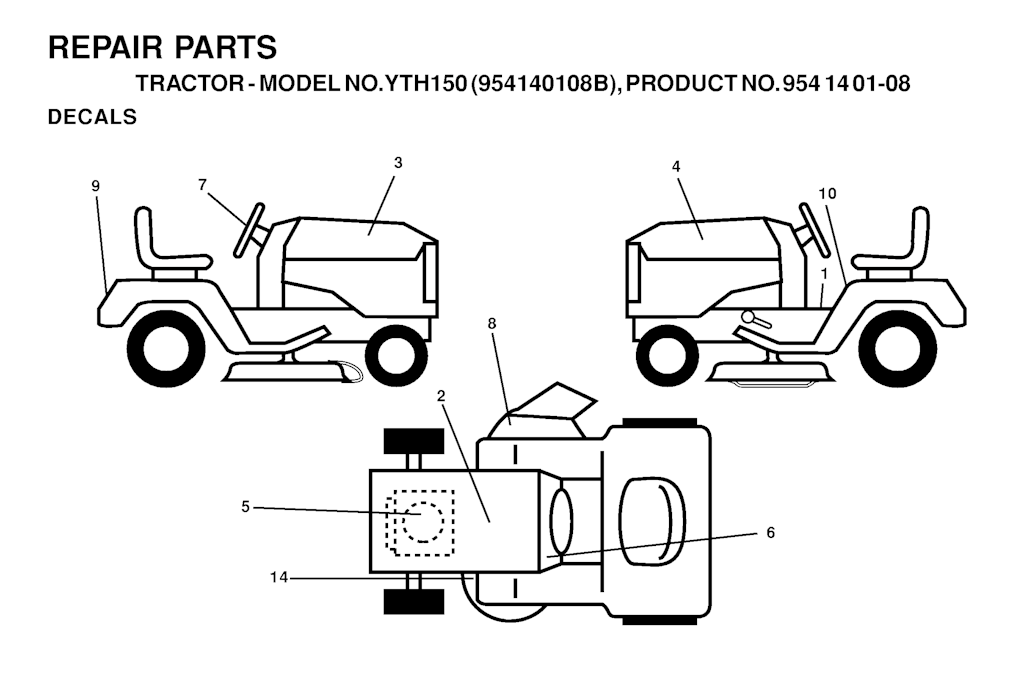 REPAIR PARTS

TRACTOR - MODEL NO. YTH150 (954140108B), PRODUCT NO. 954 14 01-08

DECALS

9
7
3
4
10
1
8
2
5
6
14