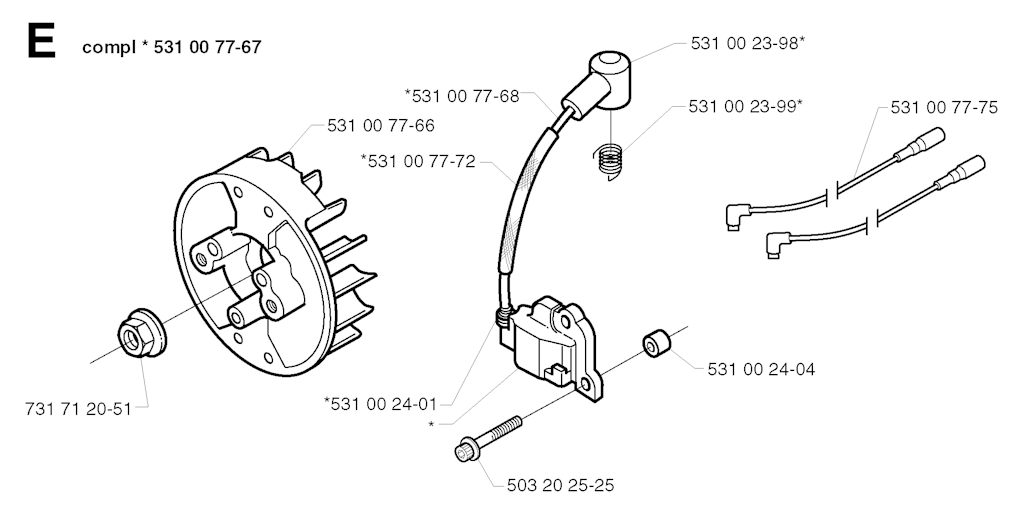 E compl * 531 00 77-67

531 00 23-98*

*531 00 77-68

531 00 23-99*

531 00 77-75

531 00 77-66

*531 00 77-72

531 00 24-04

731 71 20-51

*531 00 24-01

*

503 20 25-25