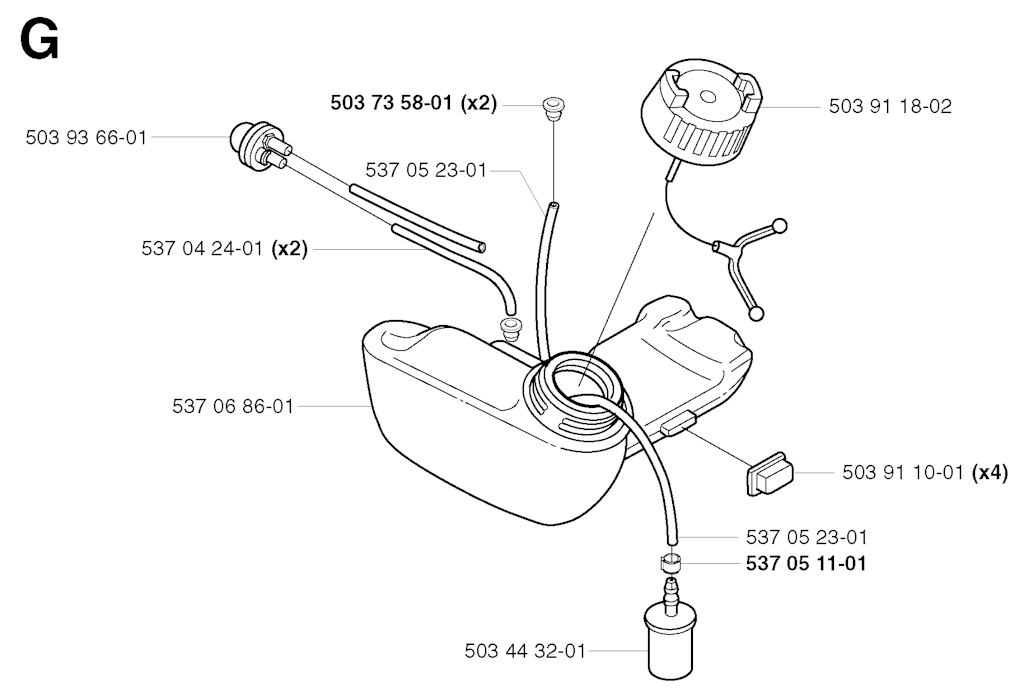 G

503 73 58-01 (x2)

503 91 18-02

503 93 66-01

537 05 23-01

537 04 24-01 (x2)

537 06 86-01

503 91 10-01 (x4)

537 05 23-01

537 05 11-01

503 44 32-01