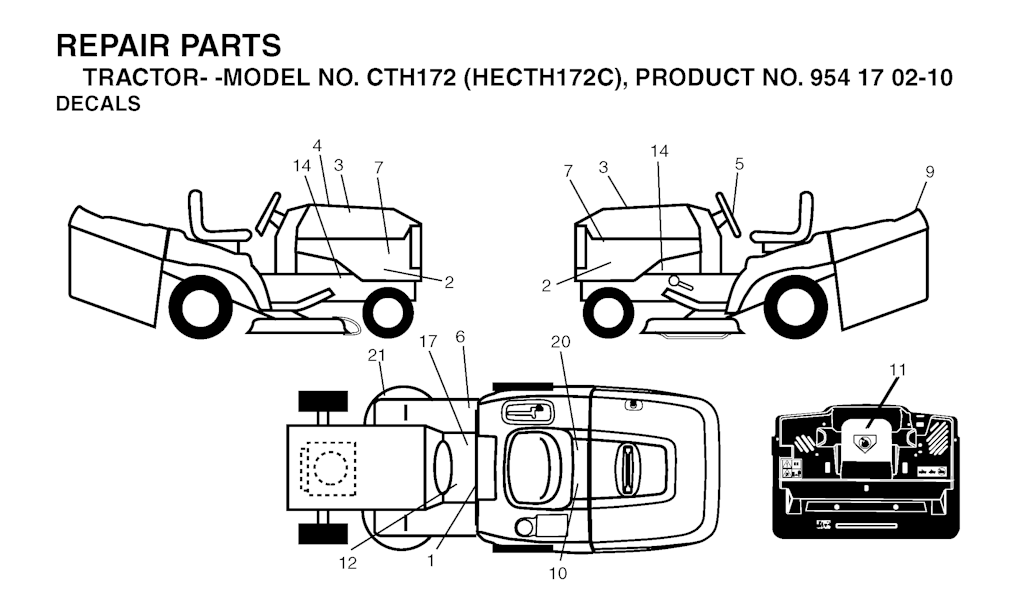 REPAIR PARTS
TRACTOR- -MODEL NO. CTH172 (HECTH172C), PRODUCT NO. 954 17 02-10
DECALS

4
14 3 7
2

7 3 14 5 9
2

21 17 6 20
11
12 1 10