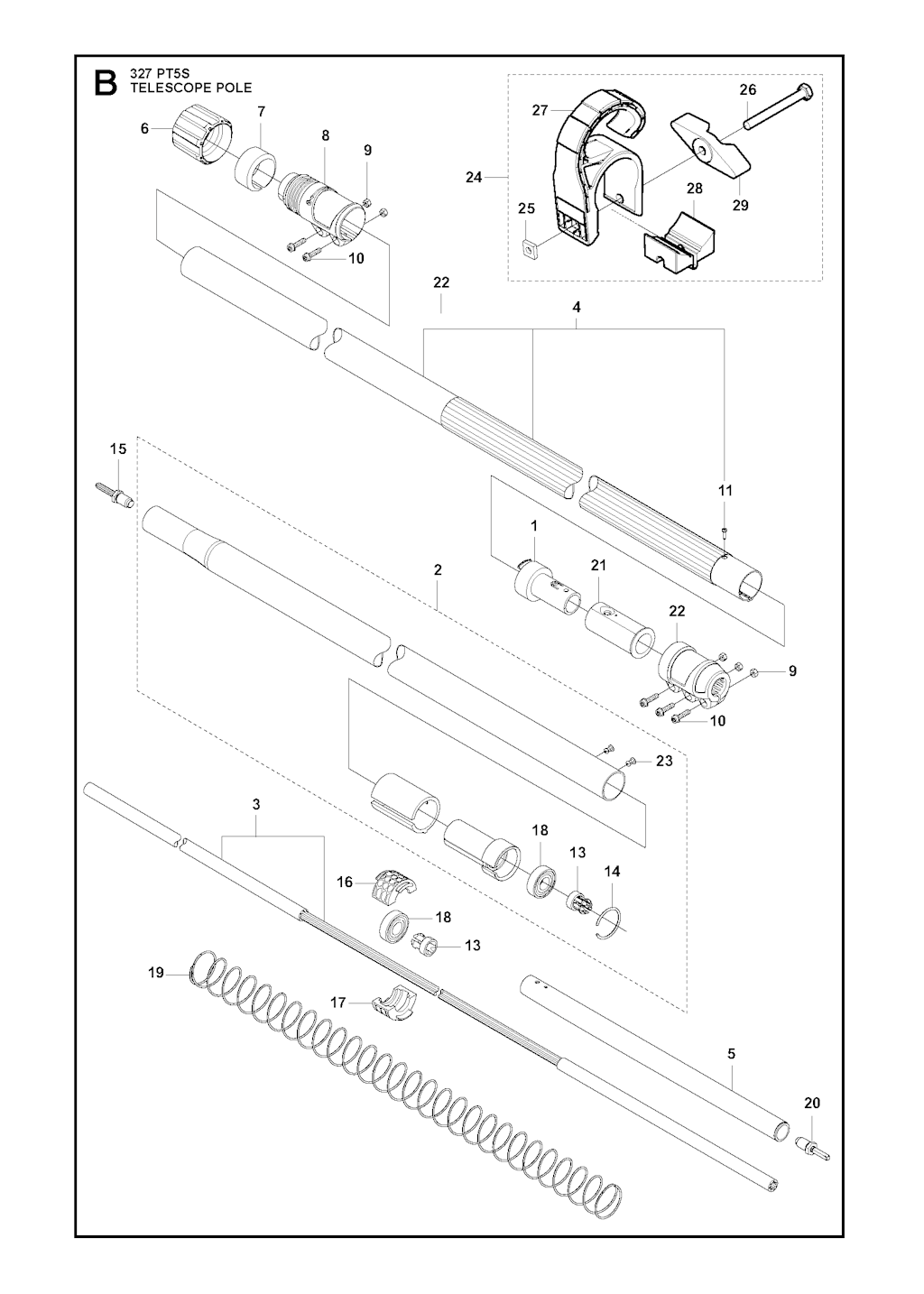 B 327 PT5S
TELESCOPE POLE

6
7
8
9
10
27
26
24
25
28
29
22
4
15
11
1
21
2
22
9
10
23
3
18
13
14
16
18
13
19
17
5
20