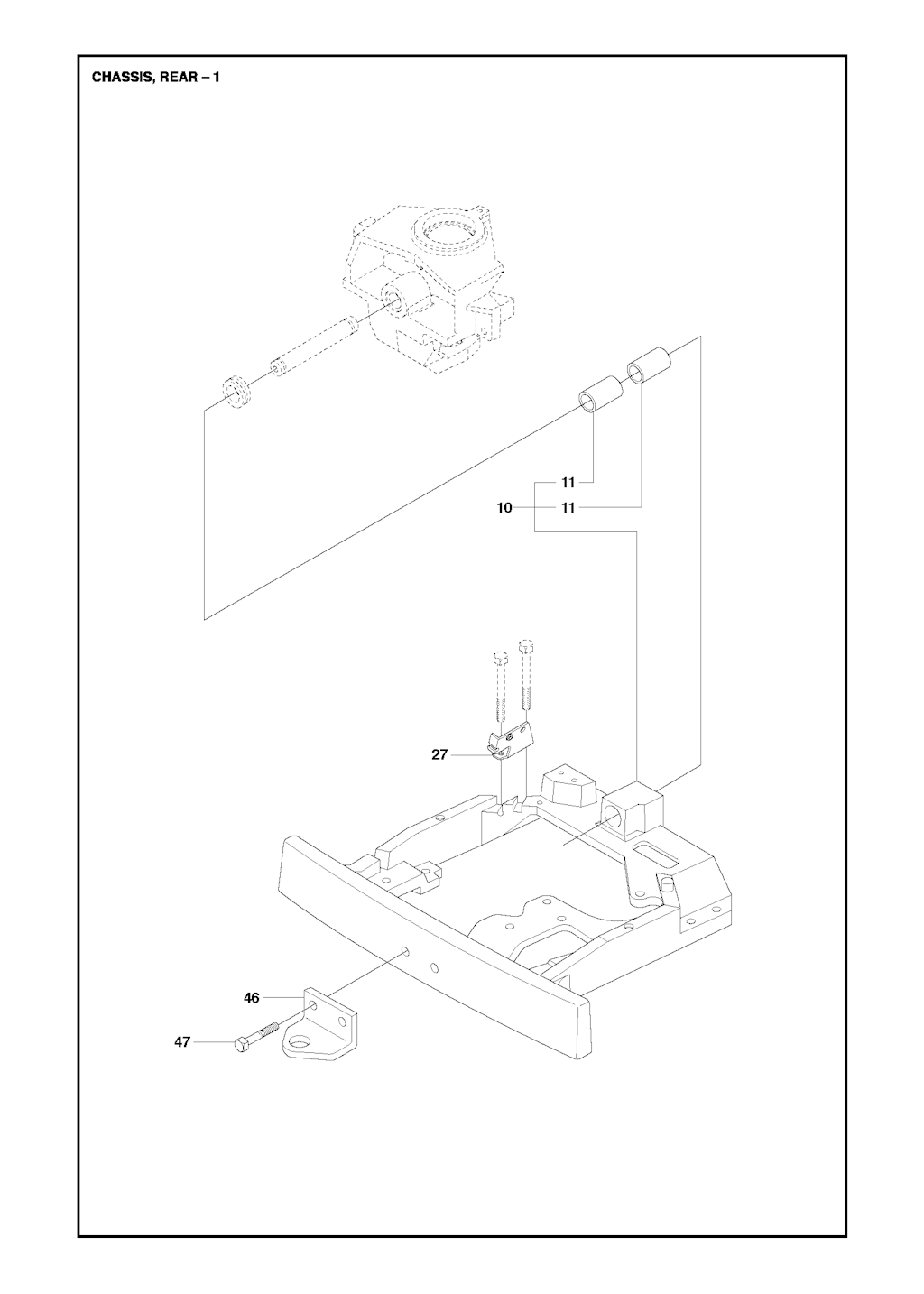 CHASSIS, REAR – 1

11
10
11
27
46
47