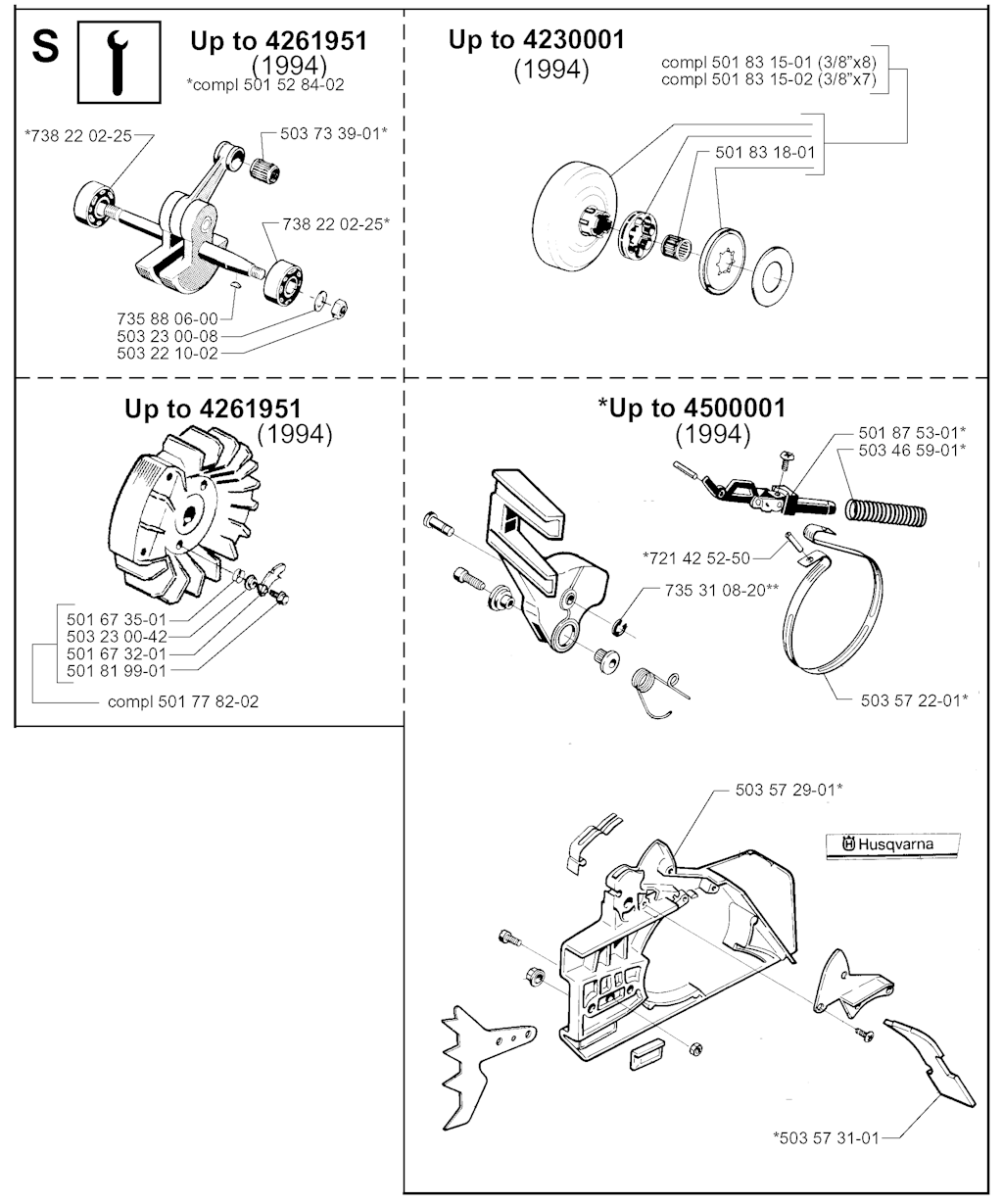 S

Up to 4261951
(1994)
*compl 501 52 84-02

*738 22 02-25
503 73 39-01*
738 22 02-25*
735 88 06-00
503 23 00-08
503 22 10-02

Up to 4230001
(1994)

compl 501 83 15-01 (3/8"x8)
compl 501 83 15-02 (3/8"x7)
501 83 18-01

Up to 4261951
(1994)

501 67 35-01
503 23 00-42
501 67 32-01
501 81 99-01
compl 501 77 82-02

*Up to 4500001
(1994)

501 87 53-01*
503 46 59-01*
*721 42 52-50
735 31 08-20**
503 57 22-01*

503 57 29-01*
Husqvarna
*503 57 31-01