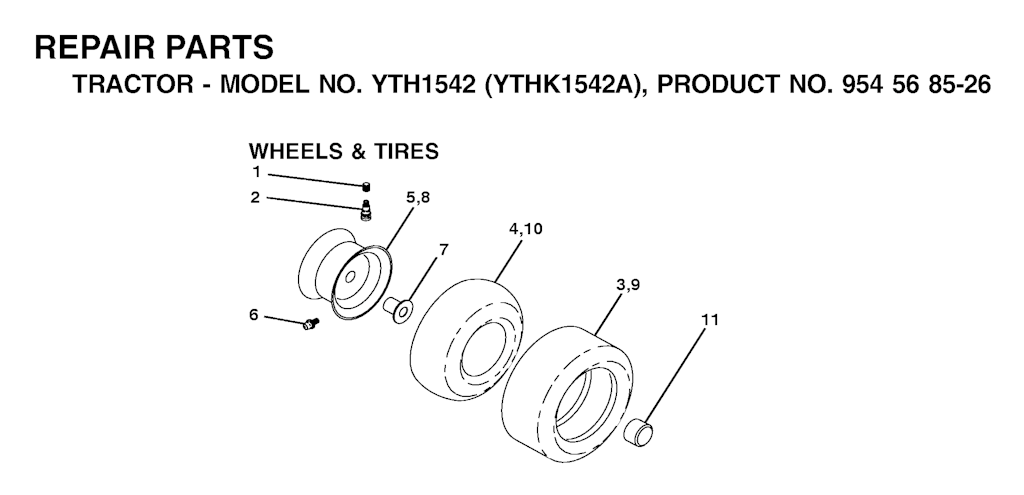 REPAIR PARTS
TRACTOR - MODEL NO. YTH1542 (YTHK1542A), PRODUCT NO. 954 56 85-26

WHEELS & TIRES

1
2
5,8
7
4,10
3,9
6
11